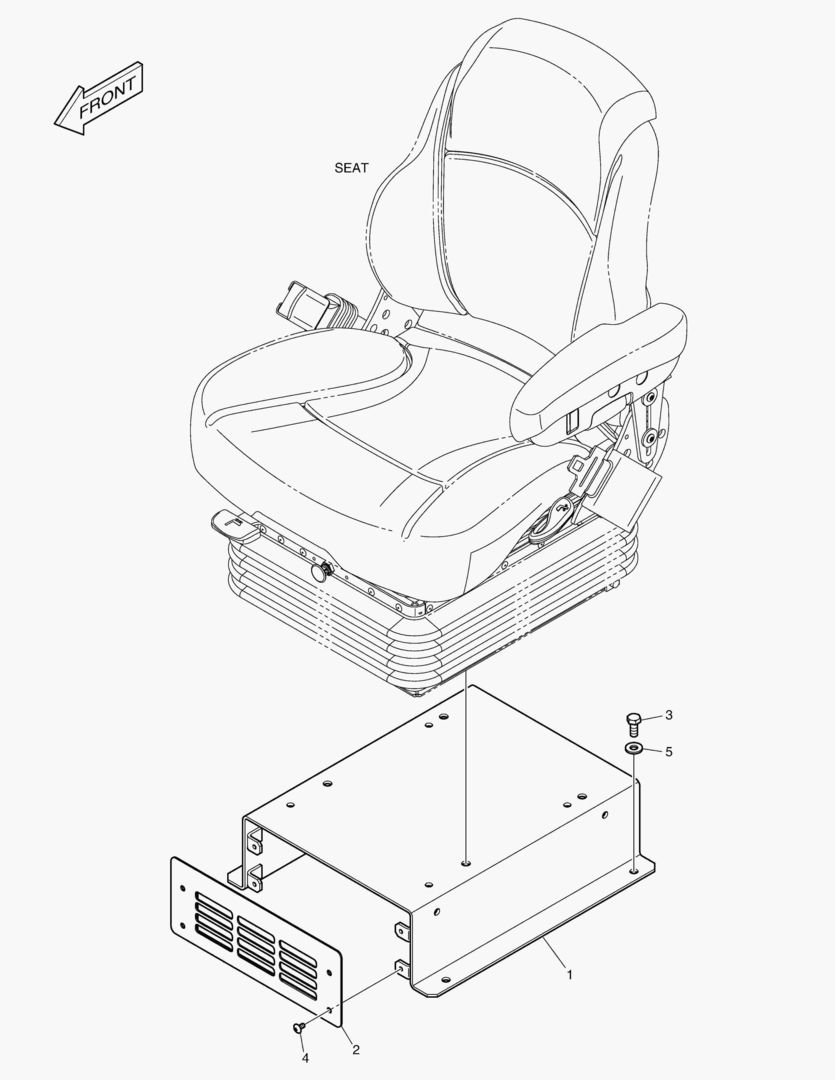 FRONT

SEAT

3

5

1

2

4