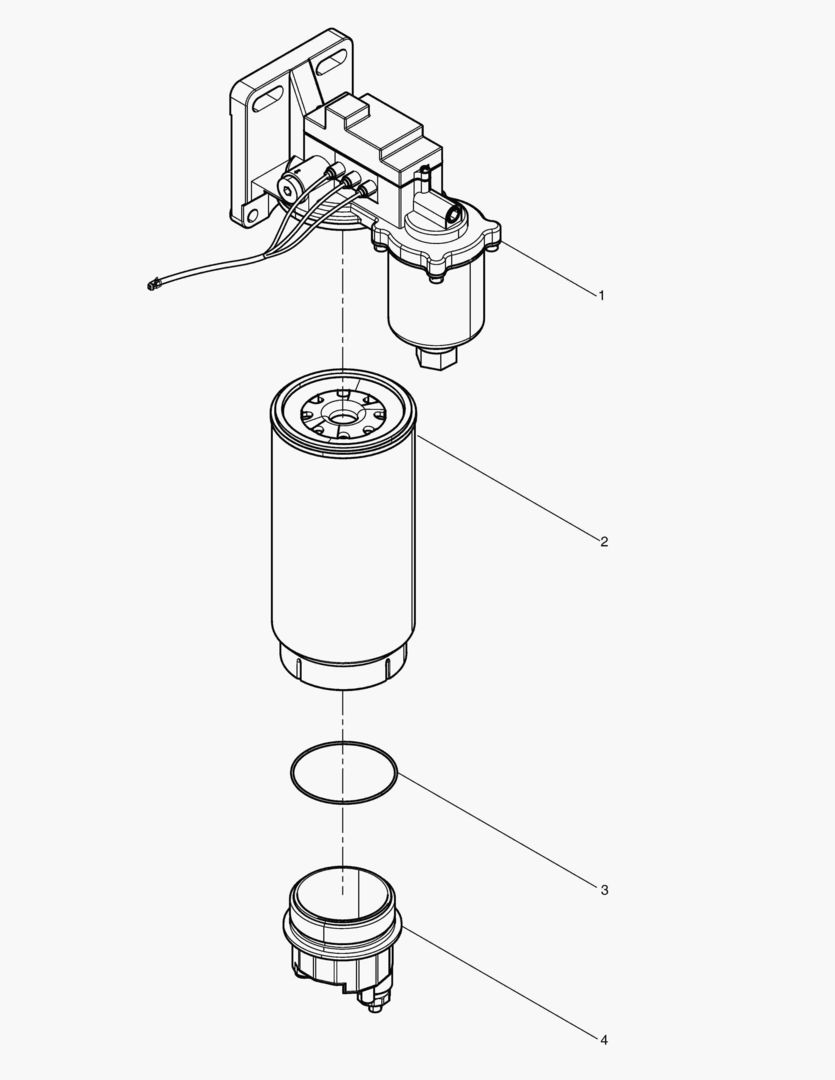 1

2

3

4