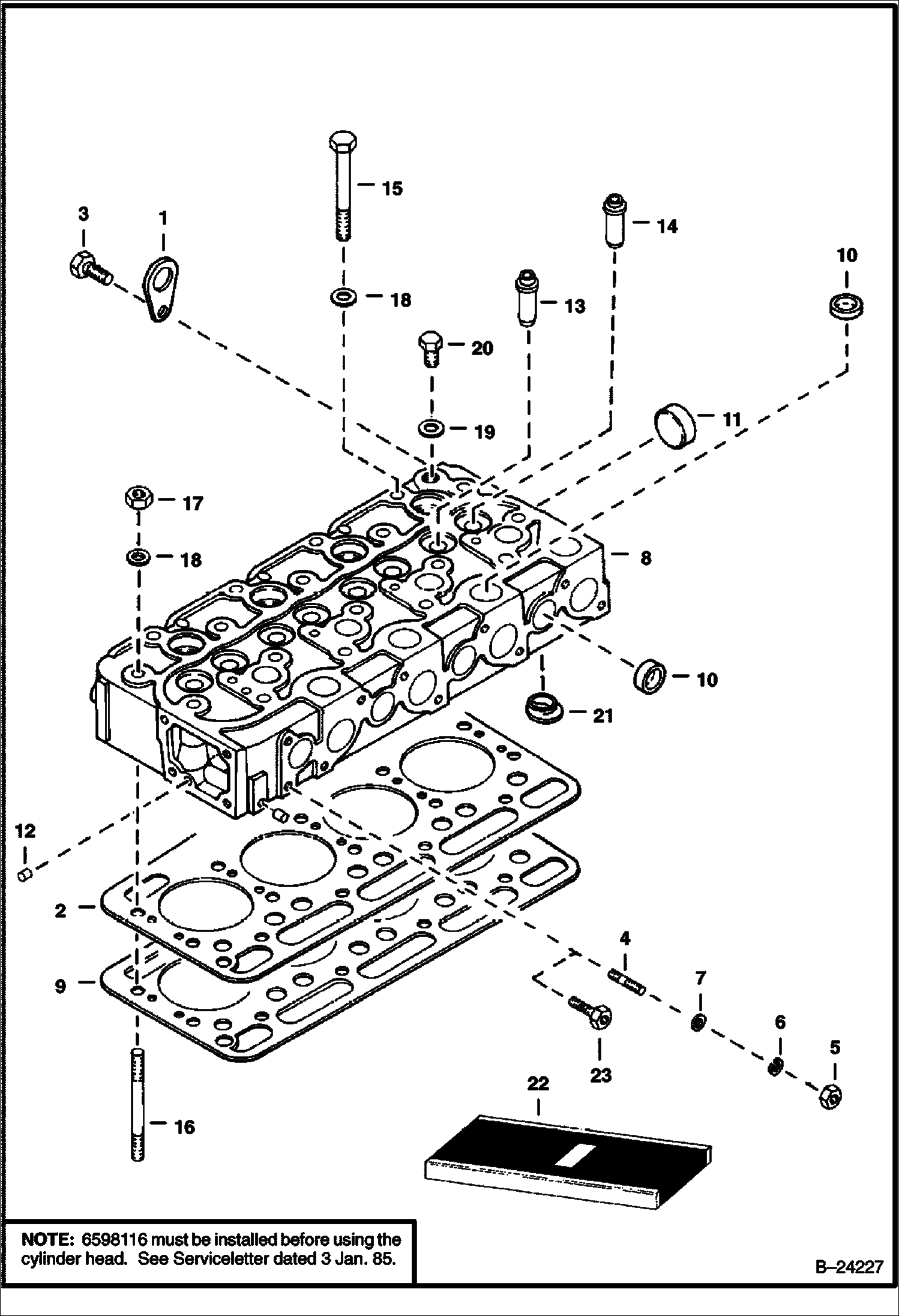 15
3
1
14
10
18
13
20
19
11
17
18
8
10
21
12
2
9
4
7
6
5
23
22
16

NOTE: 6598116 must be installed before using the cylinder head. See Serviceletter dated 3 Jan. 85.

B–24227