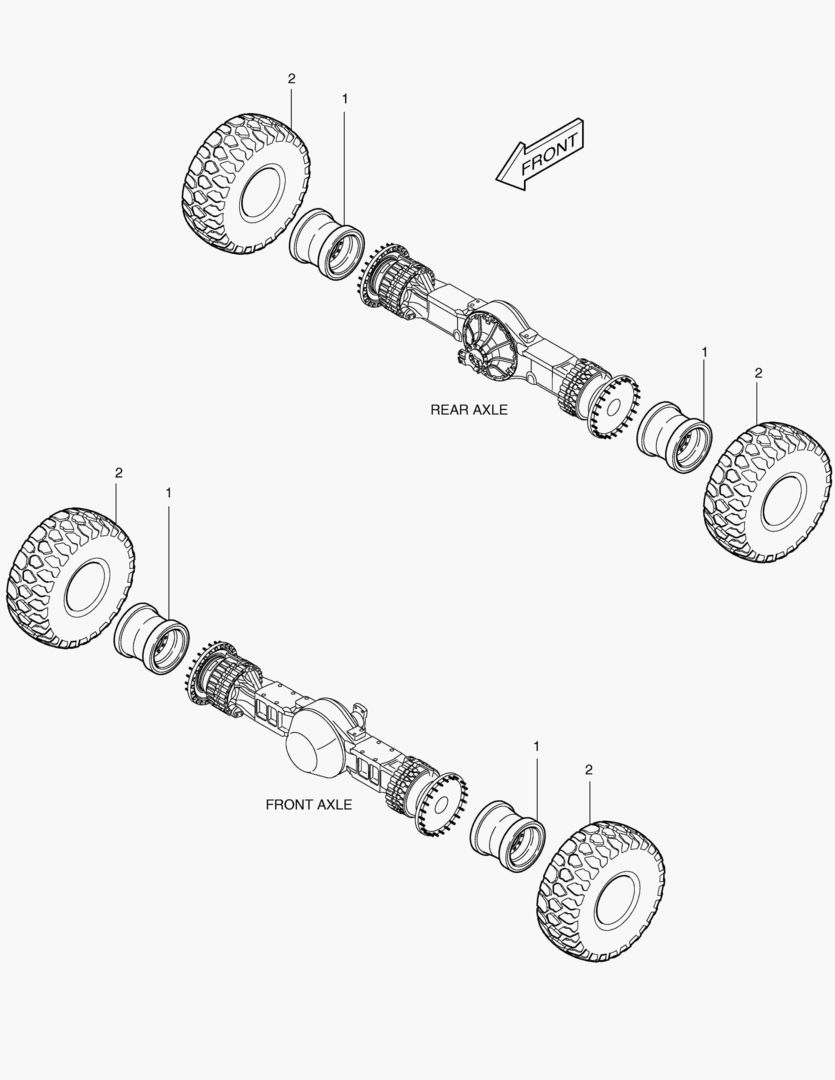 2
1
FRONT
1
2
REAR AXLE
2
1
1
2
FRONT AXLE