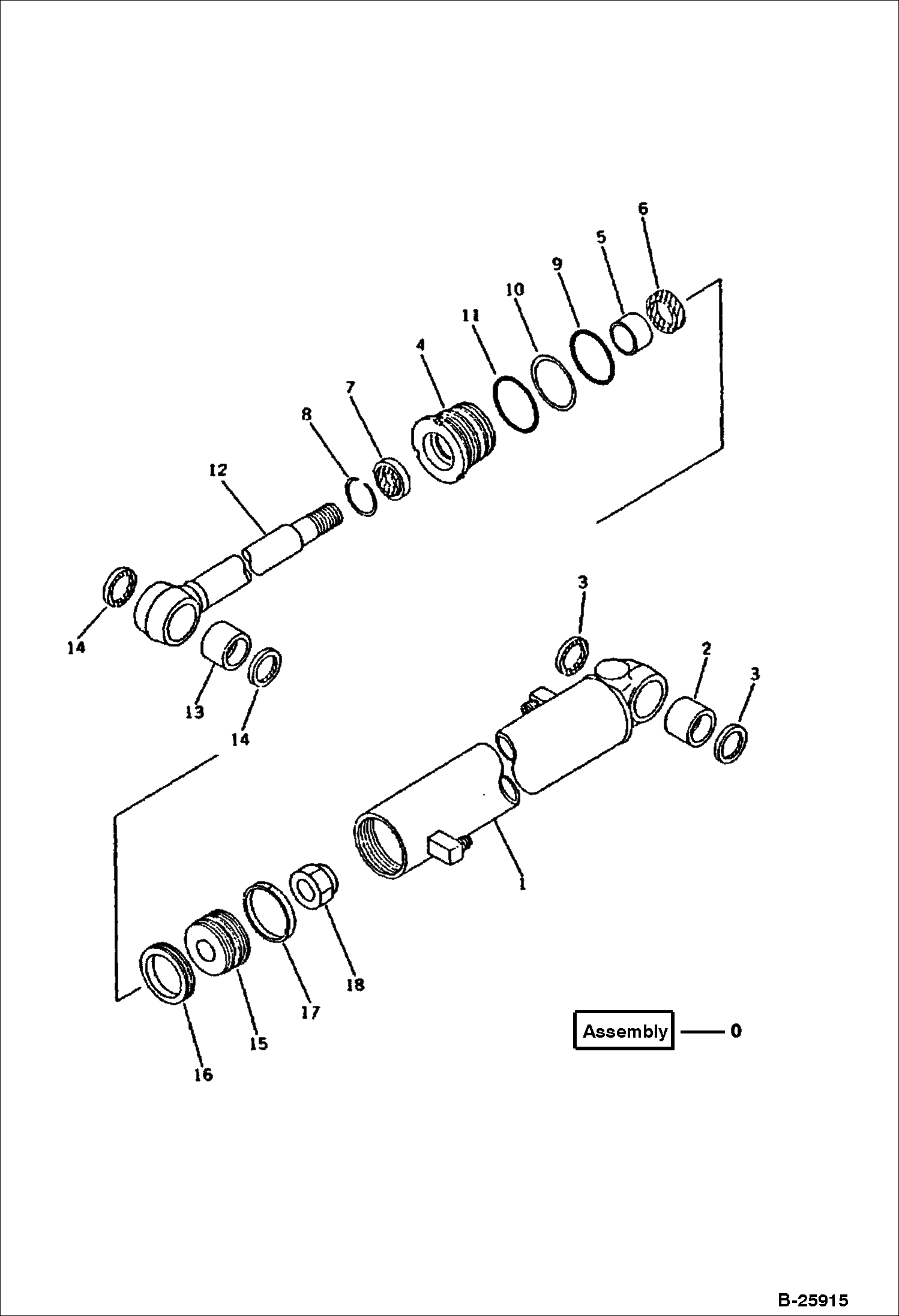 6
5
9
10
11
4
7
8
12
14
13
14
3
2
3
1
18
17
15
16
Assembly — 0
B-25915