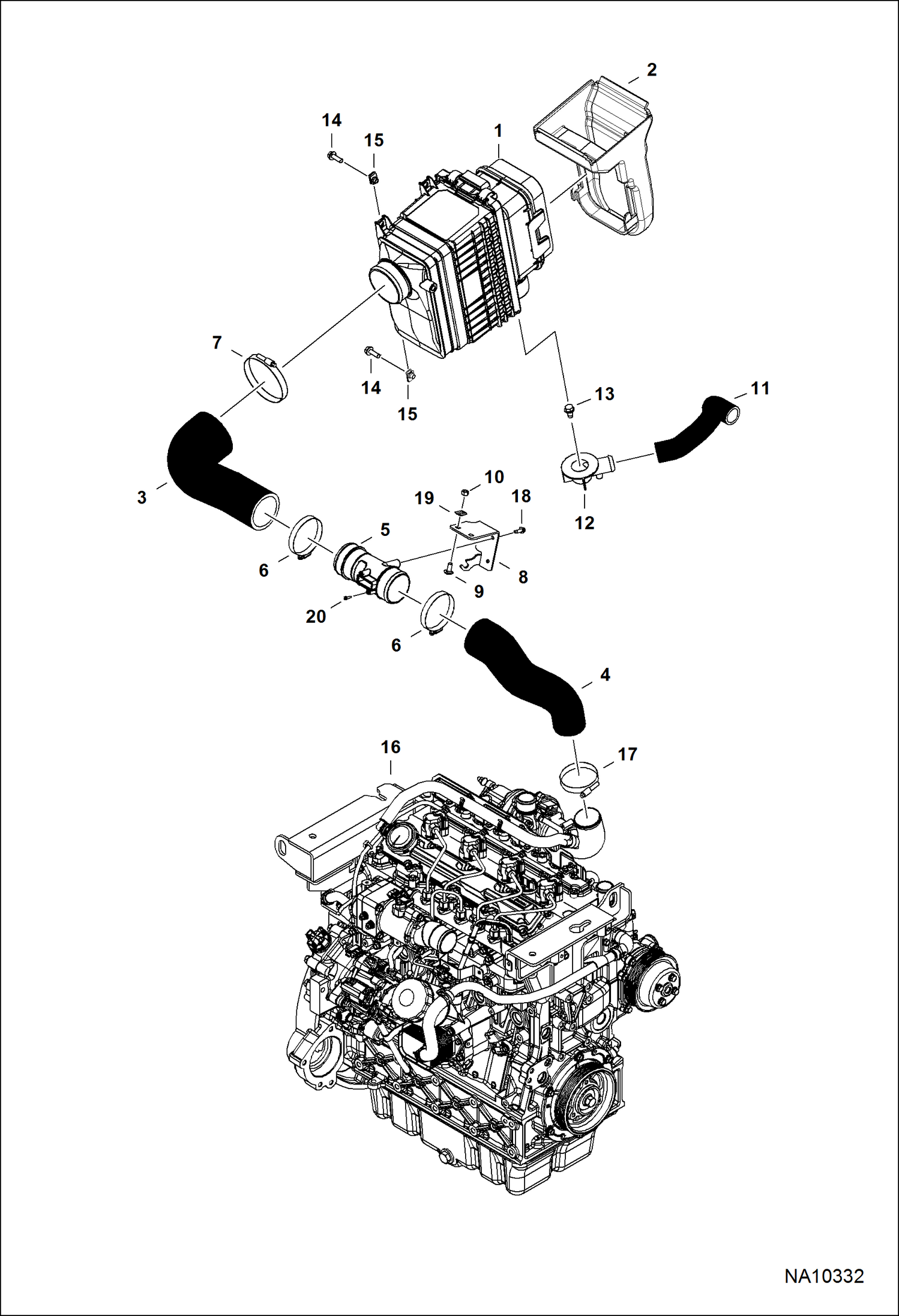 2
14
15
1
7
14
15
13
11
3
10
19
18
12
5
6
8
9
20
6
4
16
17
NA10332