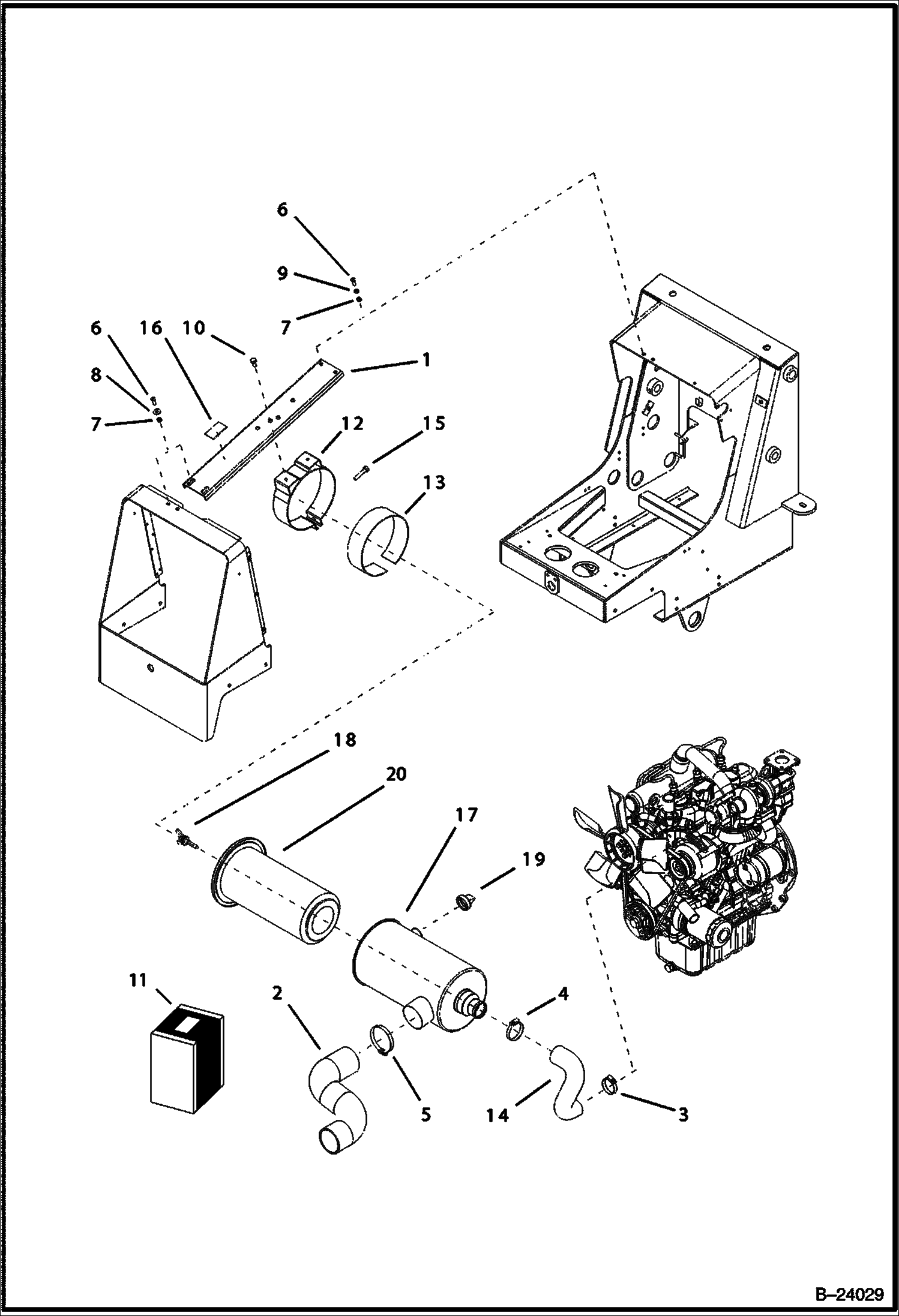 6
9
7
6
16
10
1
8
7
12
15
13
18
20
17
19
11
2
4
5
14
3
B–24029