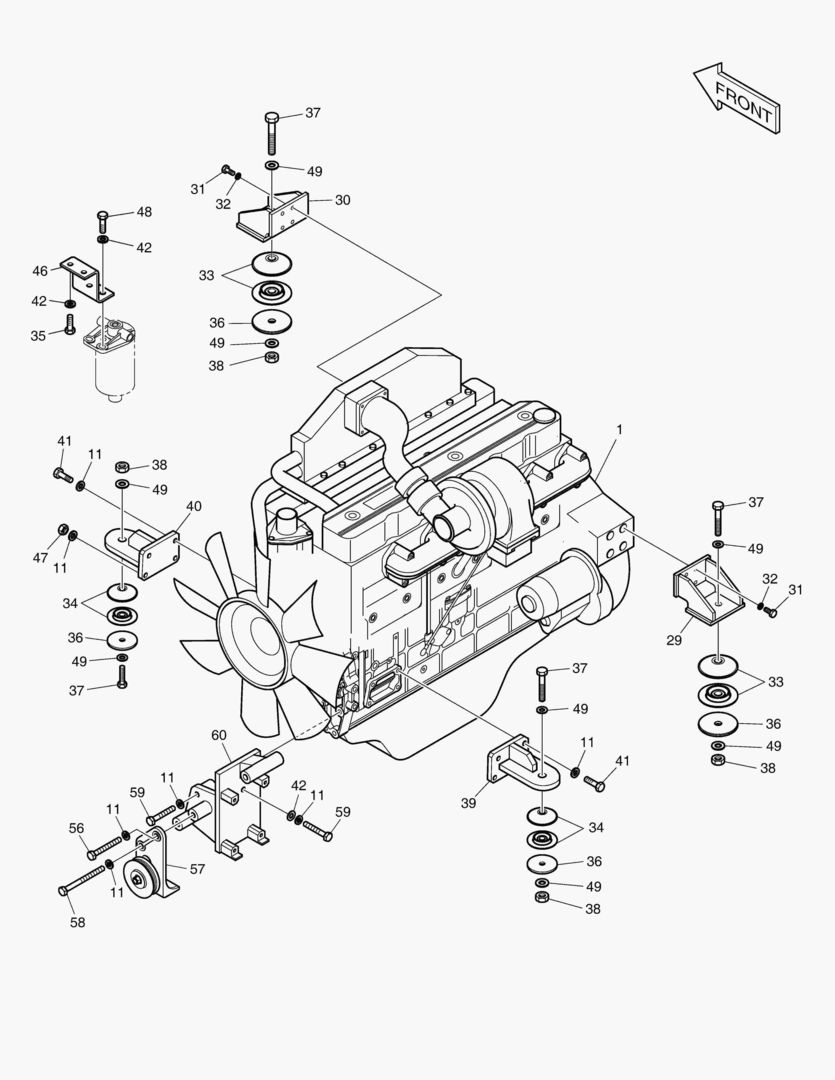 FRONT

37
49
31
32
30
48
42
46
42
35
33
36
49
38
1
41
11
38
49
40
47
11
34
36
49
37
37
49
32
31
29
33
36
49
38
37
49
11
41
39
34
36
49
38
60
11
59
42
11
59
11
56
57
11
58