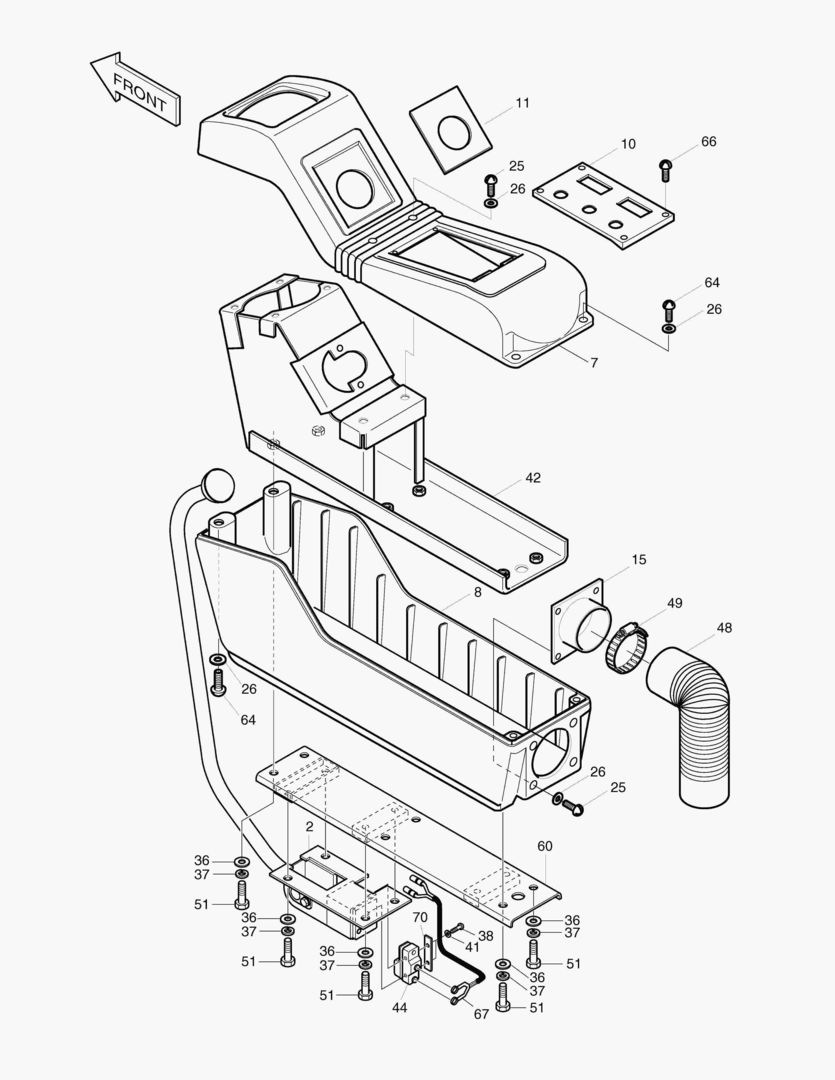 FRONT

11

10

66

25

26

64

26

7

42

15

8

49

48

26

64

26

25

2

60

36

37

51

36

37

51

36

37

51

70

38

41

44

67

36

37

51

36

37

51