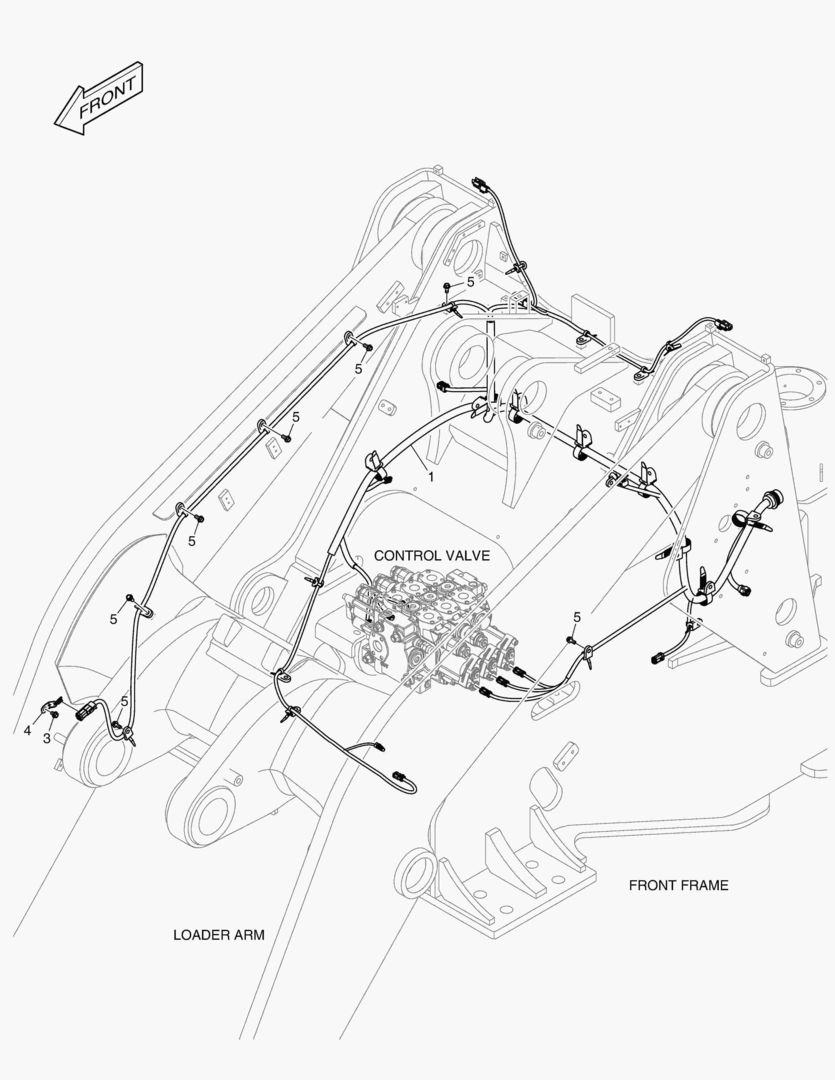 FRONT

5

5

5

1

5

CONTROL VALVE

5

5

5

4

3

FRONT FRAME

LOADER ARM