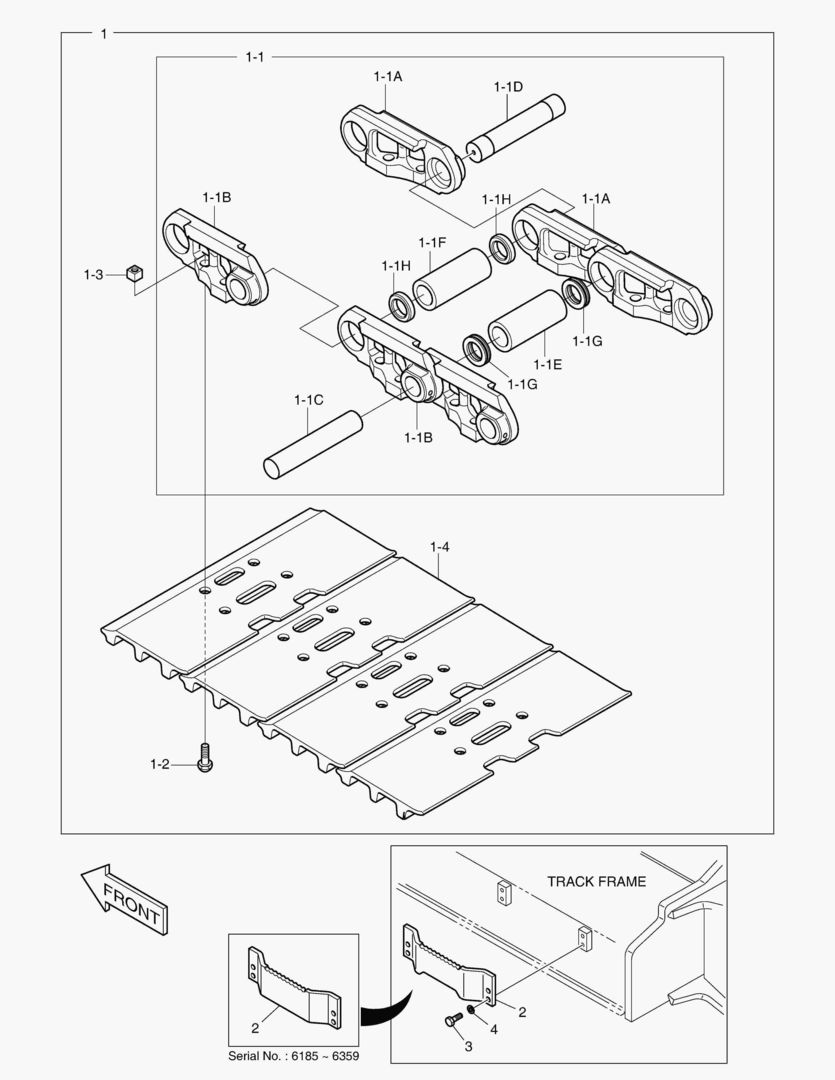 1

1-1

1-1A

1-1D

1-1B

1-1H

1-1A

1-3

1-1F

1-1H

1-1G

1-1E

1-1G

1-1C

1-1B

1-4

1-2

FRONT

TRACK FRAME

2

2

4

3

Serial No. : 6185 ~ 6359