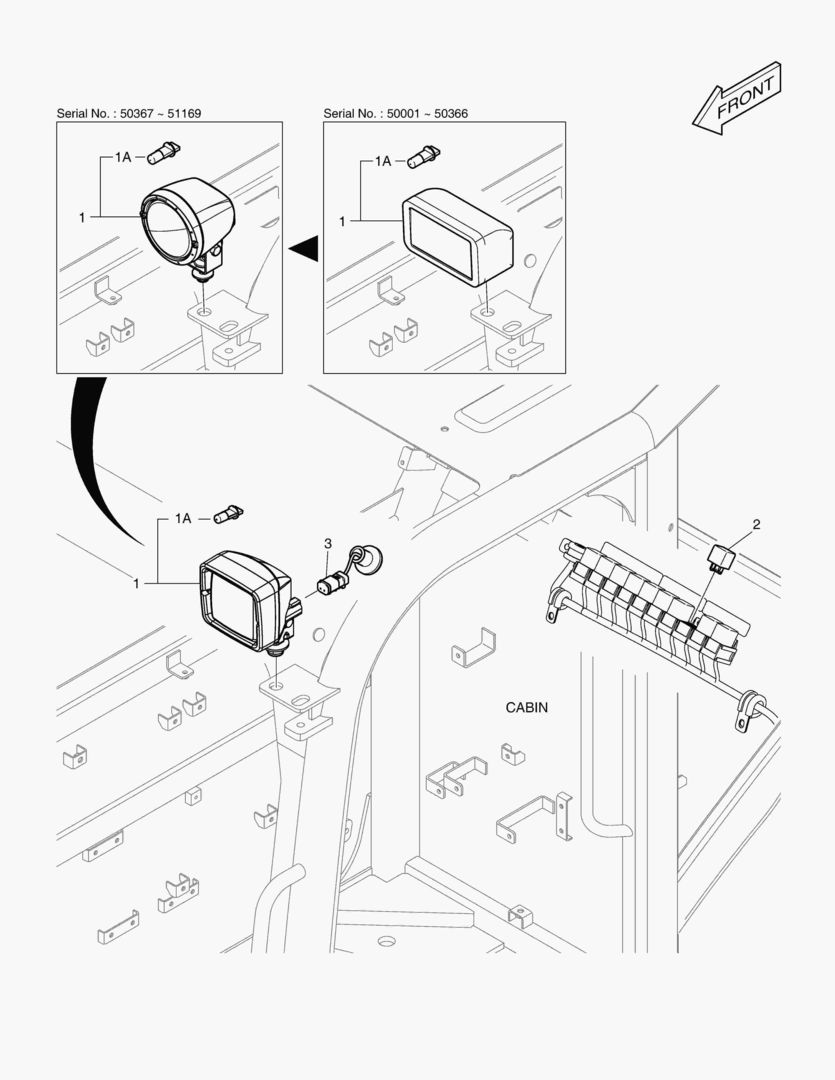 Serial No. : 50367 ~ 51169
Serial No. : 50001 ~ 50366
FRONT
1A
1
1A
1
1A
1
3
2
CABIN