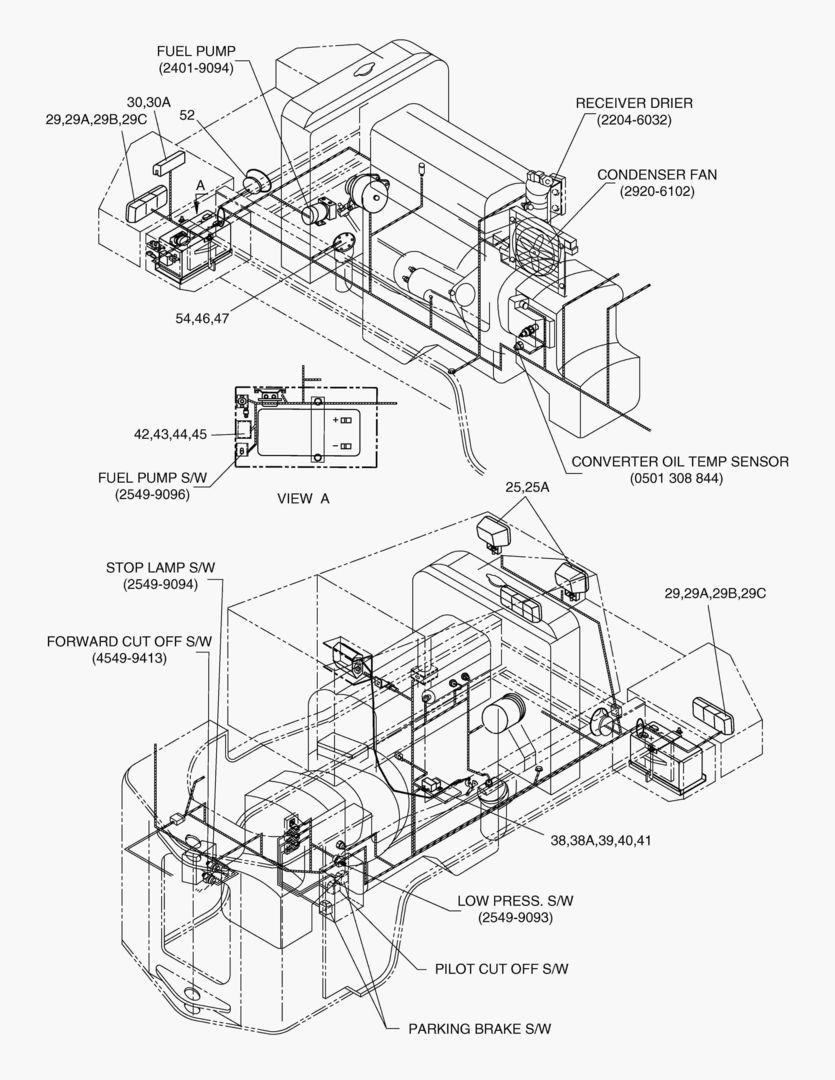 FUEL PUMP
(2401-9094)

30,30A

29,29A,29B,29C

52

A

RECEIVER DRIER
(2204-6032)

CONDENSER FAN
(2920-6102)

54,46,47

42,43,44,45

FUEL PUMP S/W
(2549-9096)

VIEW A

CONVERTER OIL TEMP SENSOR
(0501 308 844)

25,25A

STOP LAMP S/W
(2549-9094)

29,29A,29B,29C

FORWARD CUT OFF S/W
(4549-9413)

38,38A,39,40,41

LOW PRESS. S/W
(2549-9093)

PILOT CUT OFF S/W

PARKING BRAKE S/W