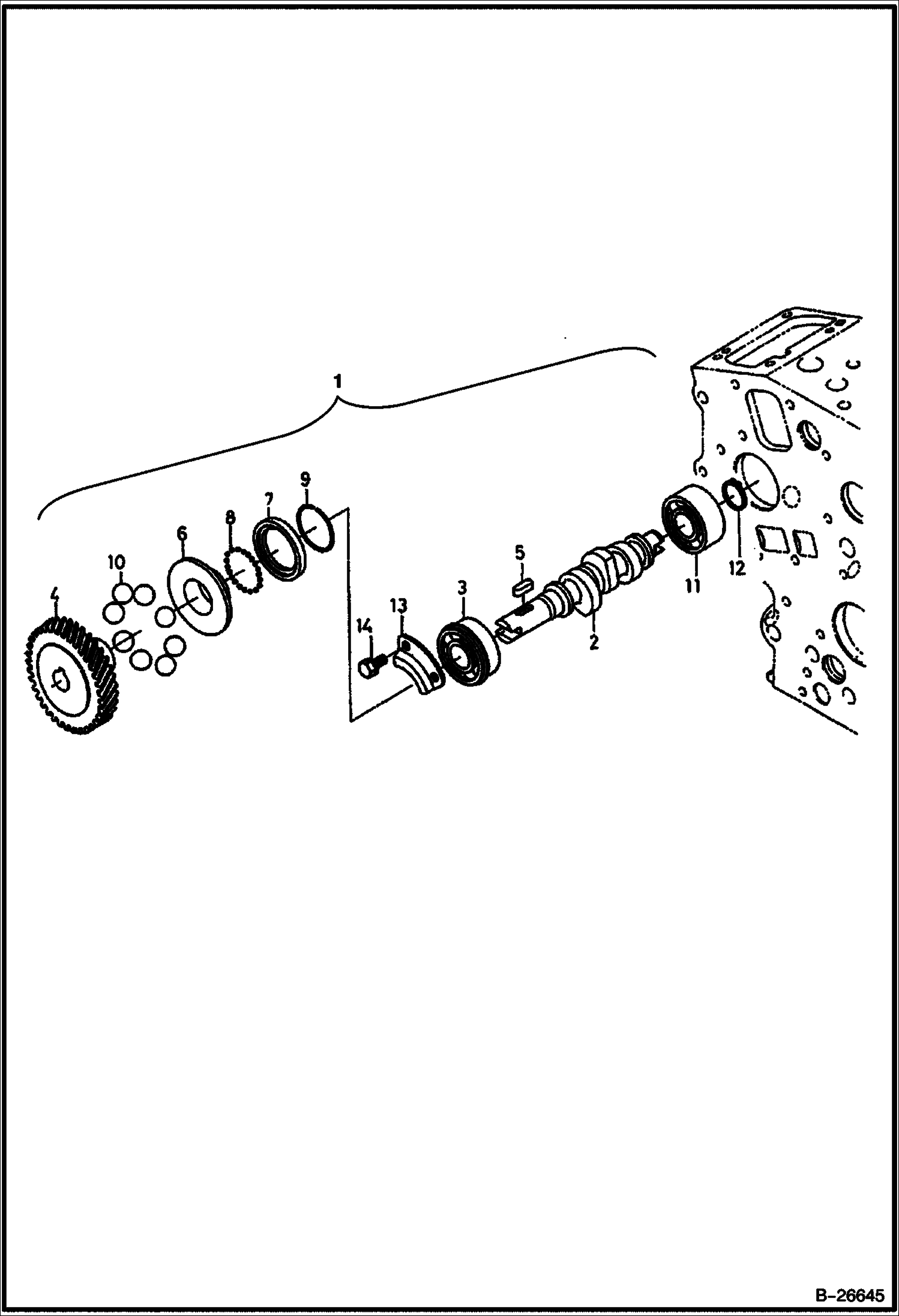 1
9
7
8
6
10
4
5
3
13
14
2
11
12
B-26645