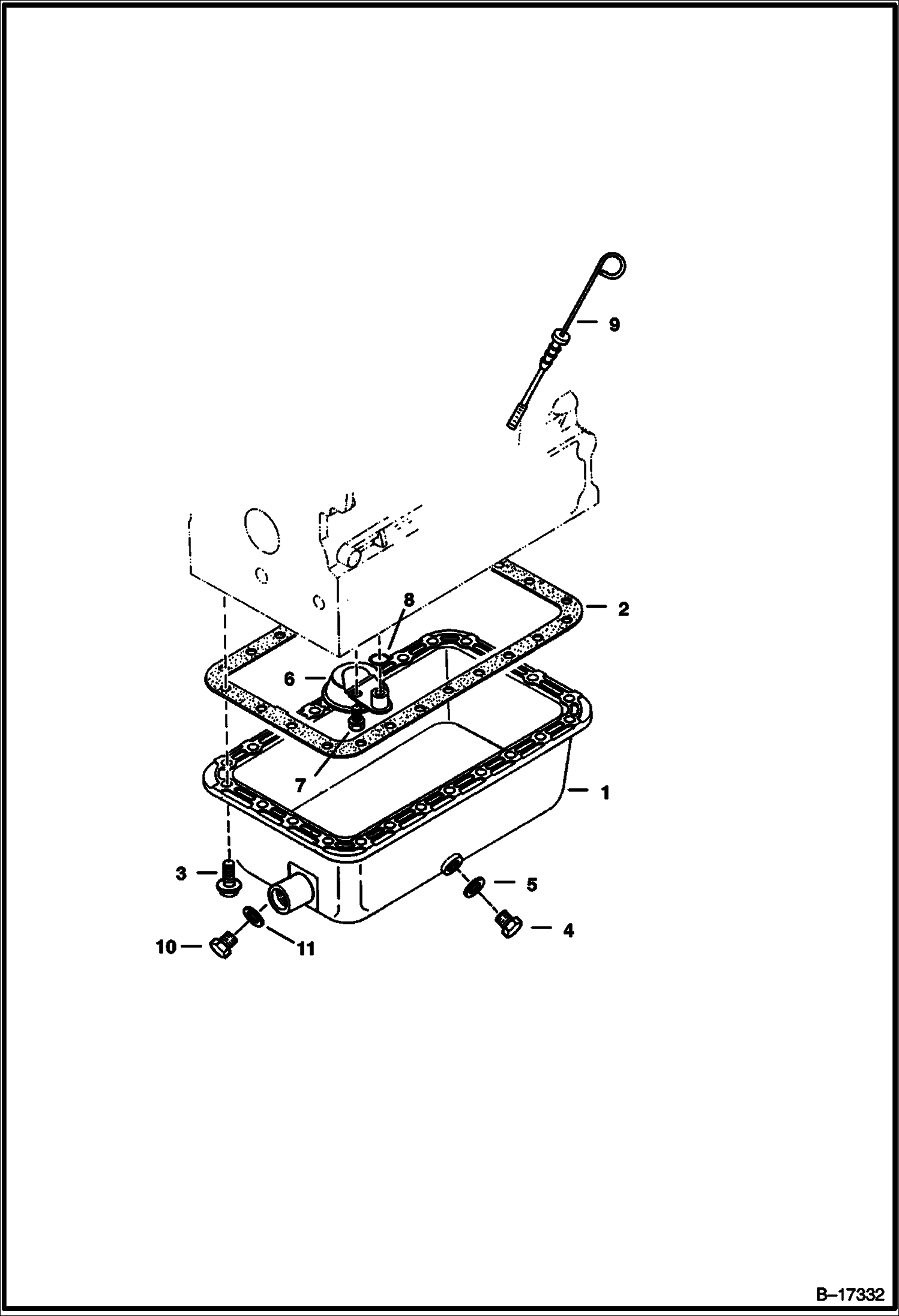 9
8
2
6
7
1
3
5
4
10
11
B–17332