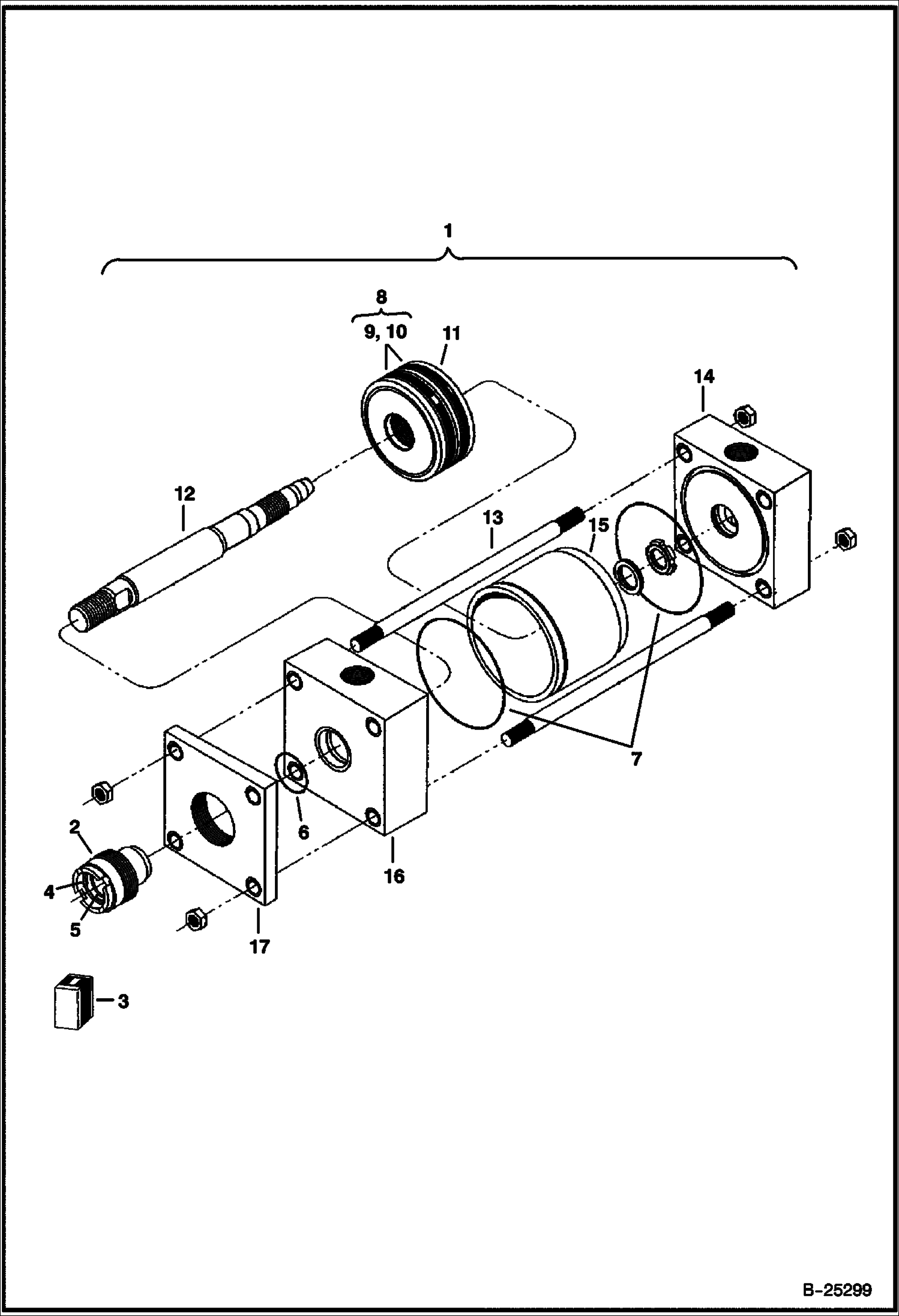 1

8

9, 10

11

14

12

13

15

7

6

16

2

4

5

17

3

B-25299