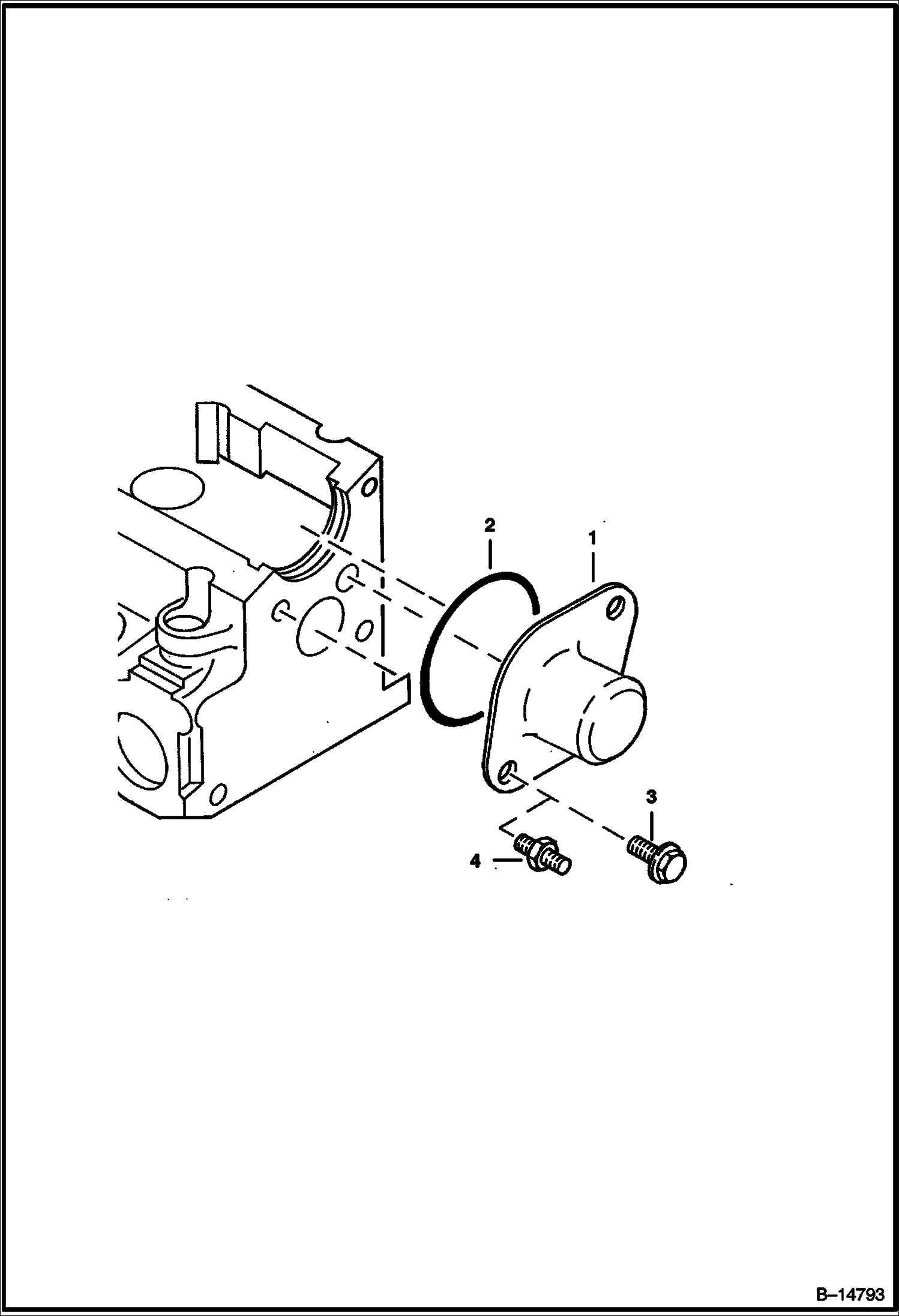 2
1
3
4
B–14793