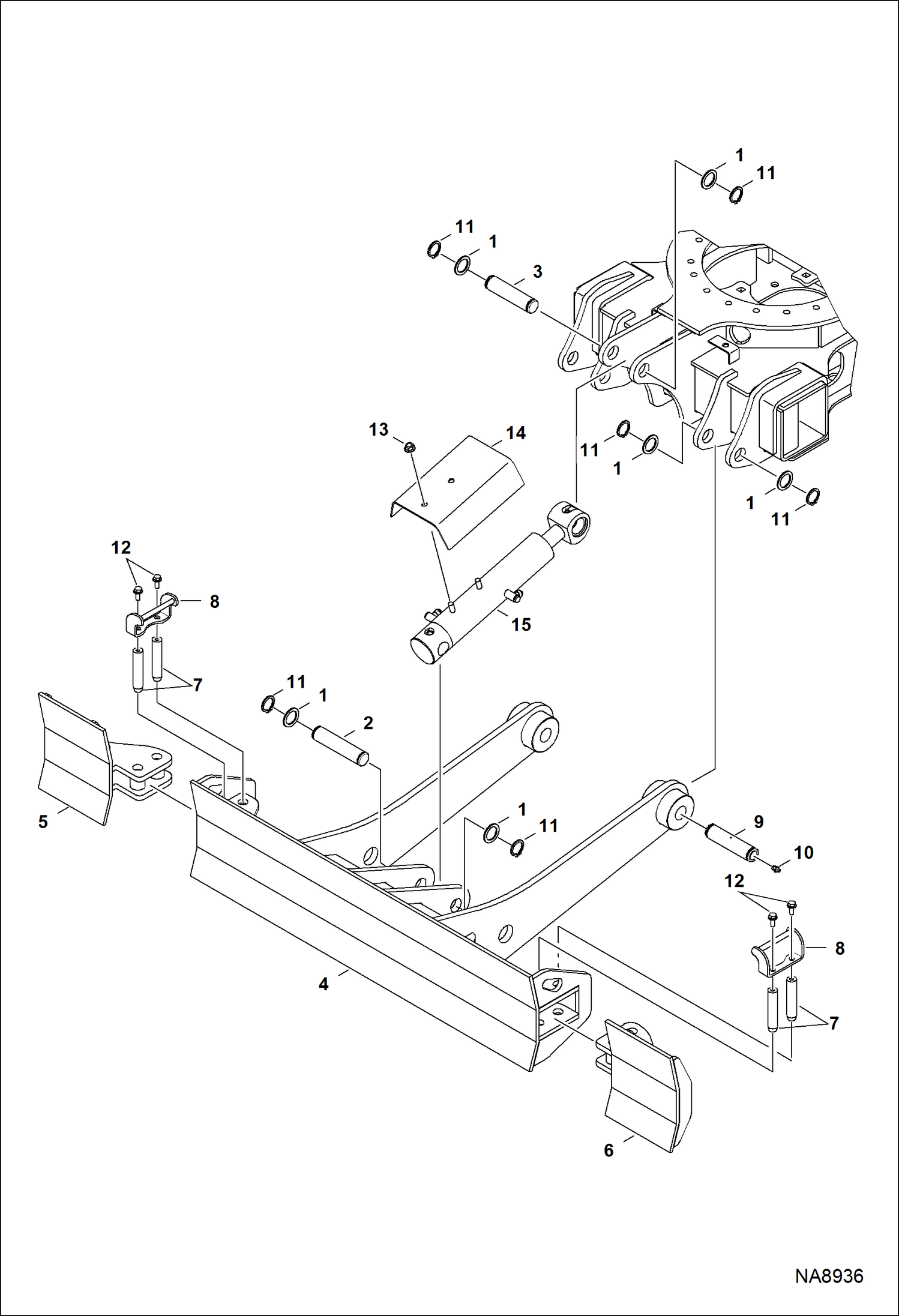 1
11
11
1
3
13
14
11
1
1
11
12
8
15
7
11
1
2
5
1
11
9
10
12
8
4
7
6
NA8936