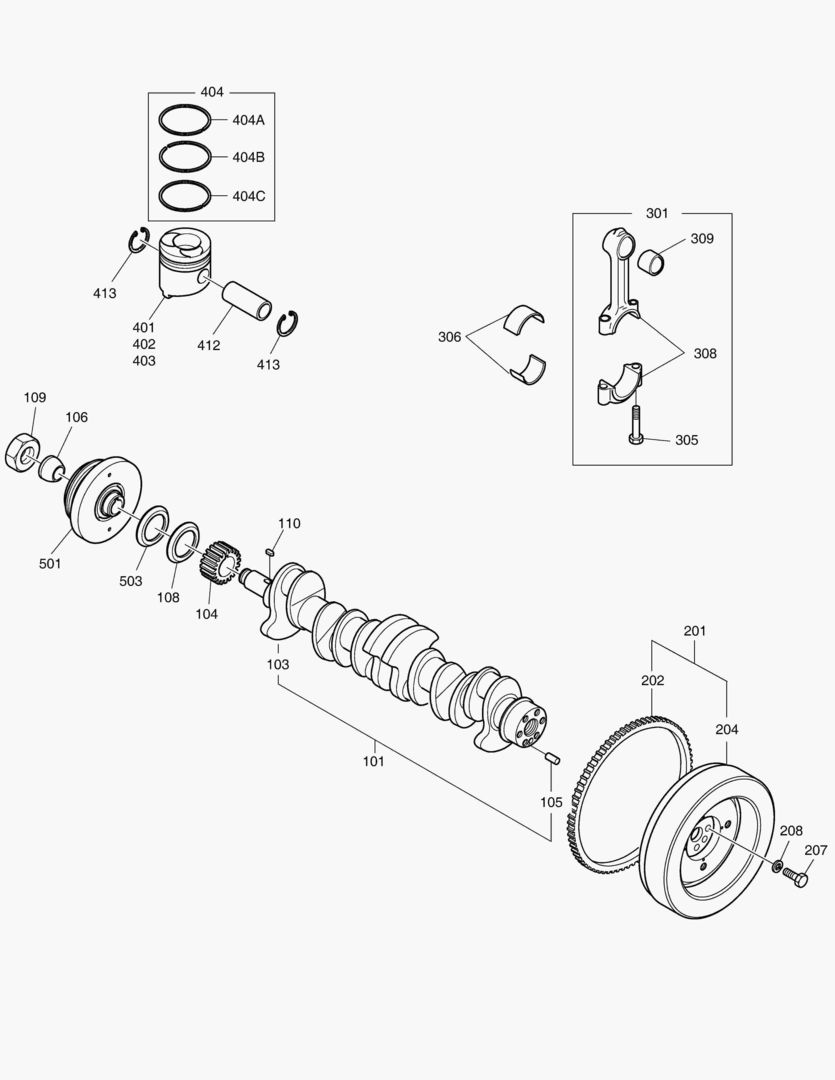 404
404A
404B
404C
413
401
402
403
412
413
301
309
306
308
305
109
106
501
503
108
104
110
103
101
105
201
202
204
208
207