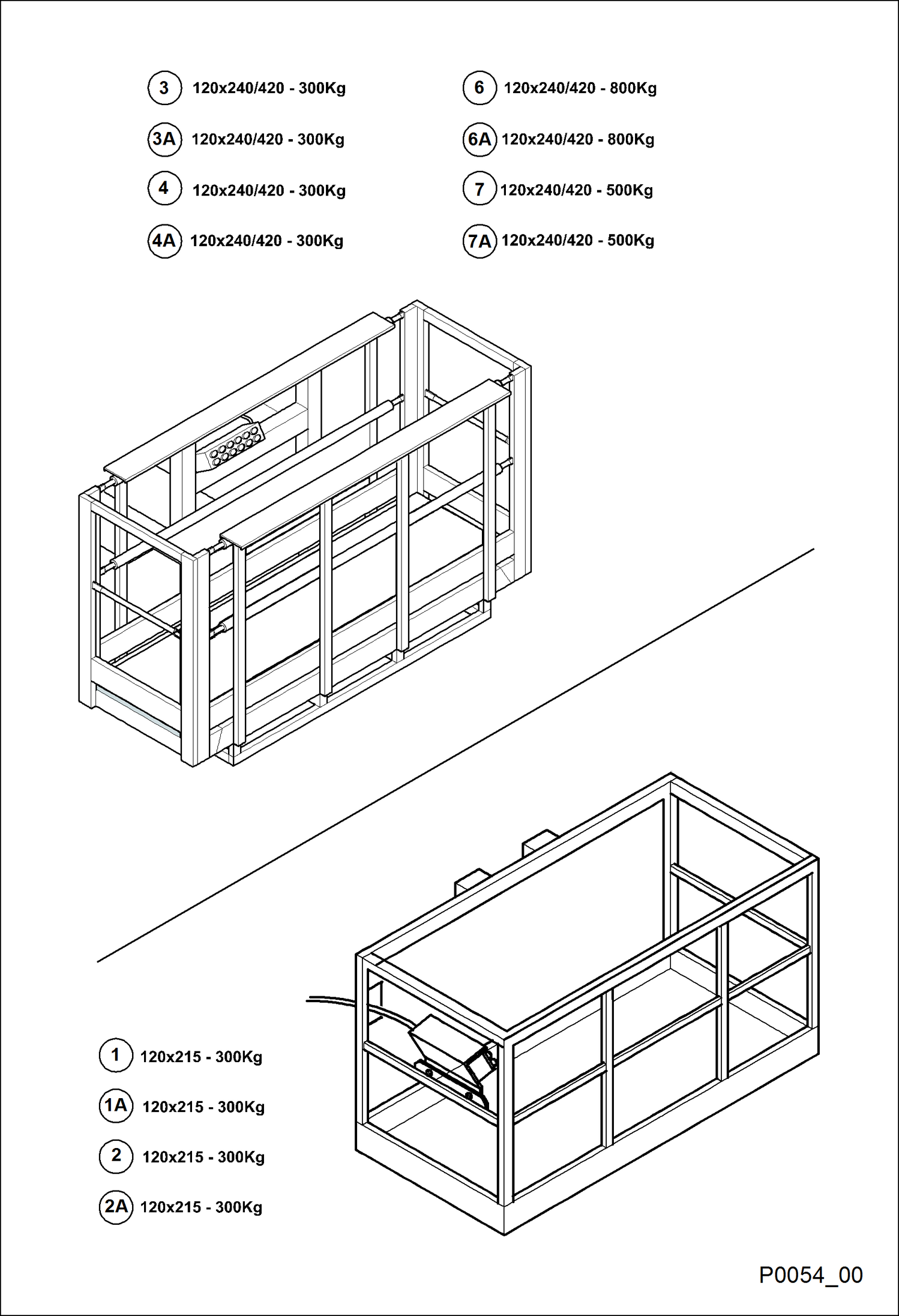 3 120x240/420 - 300Kg

3A 120x240/420 - 300Kg

4 120x240/420 - 300Kg

4A 120x240/420 - 300Kg

6 120x240/420 - 800Kg

6A 120x240/420 - 800Kg

7 120x240/420 - 500Kg

7A 120x240/420 - 500Kg

1 120x215 - 300Kg

1A 120x215 - 300Kg

2 120x215 - 300Kg

2A 120x215 - 300Kg

P0054_00