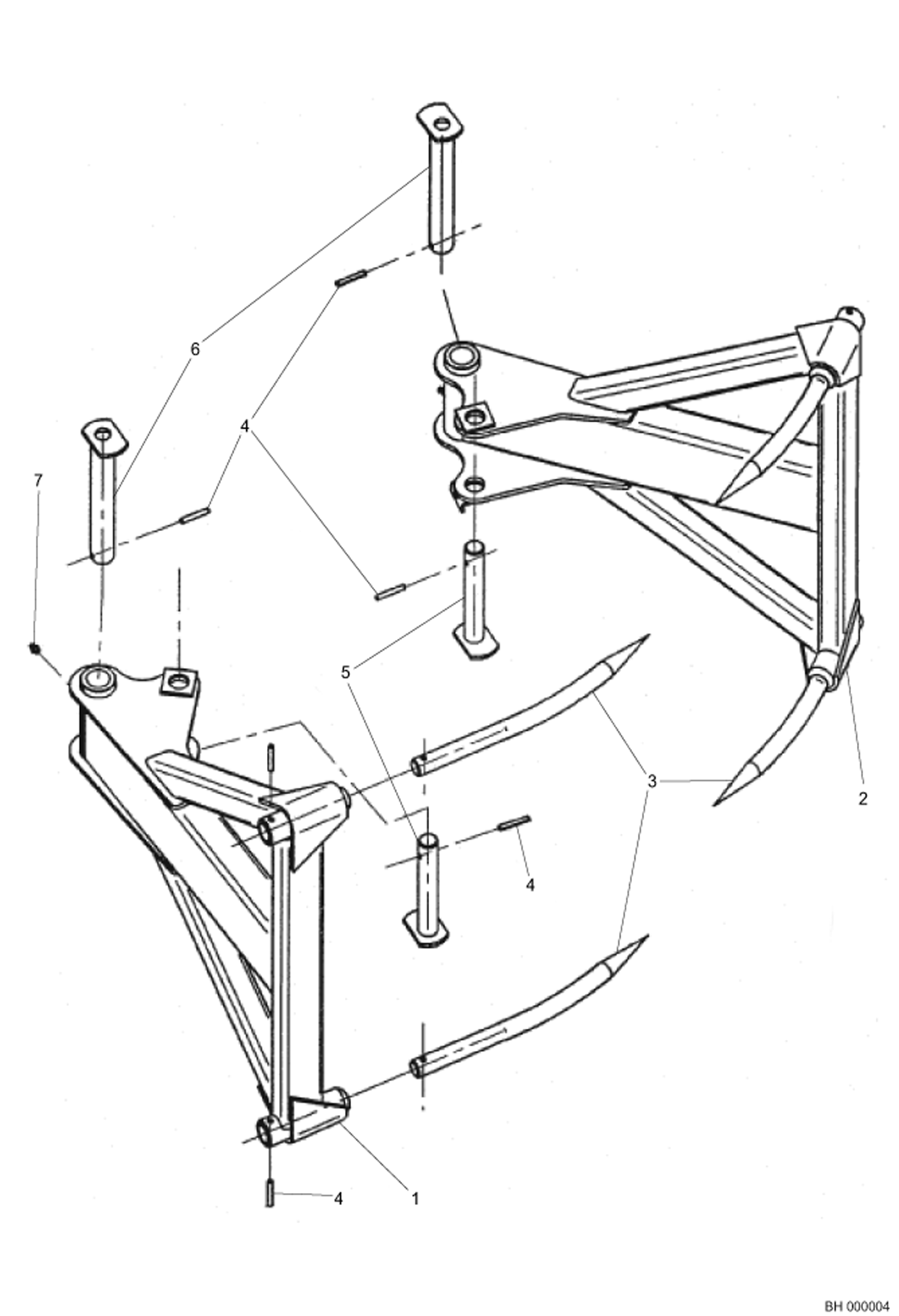 6
4
7
5
3
2
4
4
1
BH 000004