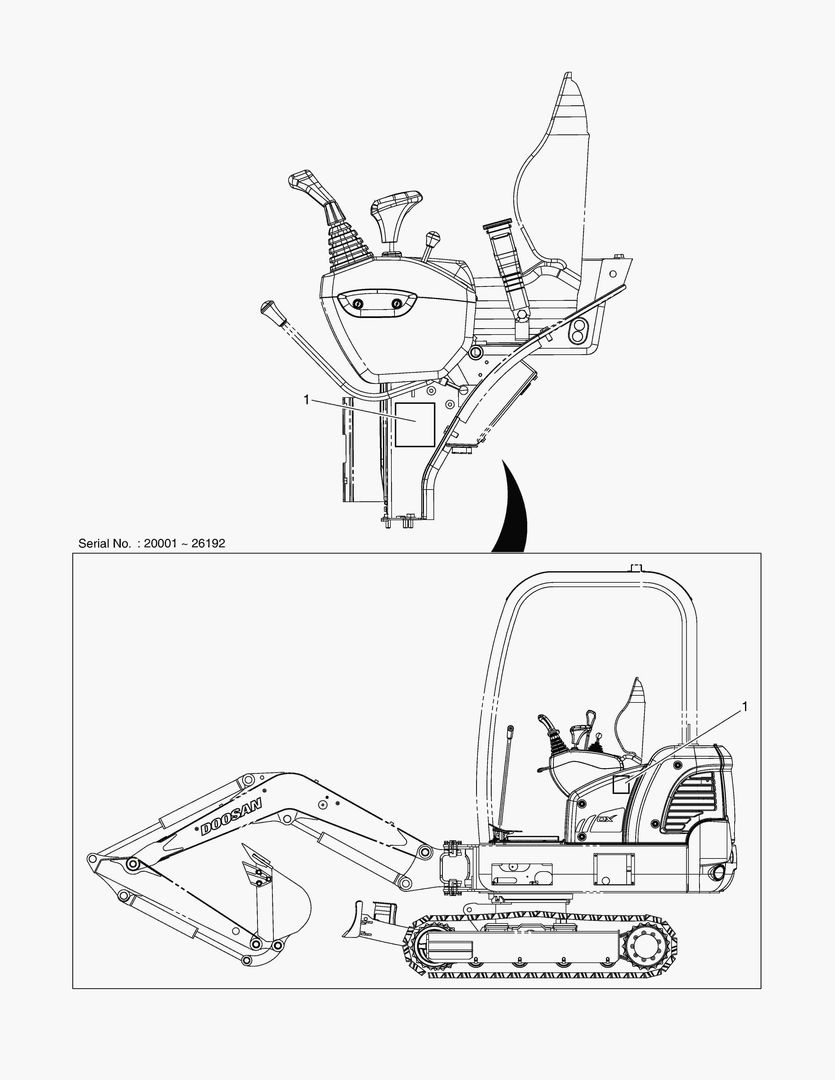 1

Serial No. : 20001 ~ 26192

1

DOOSAN

DX