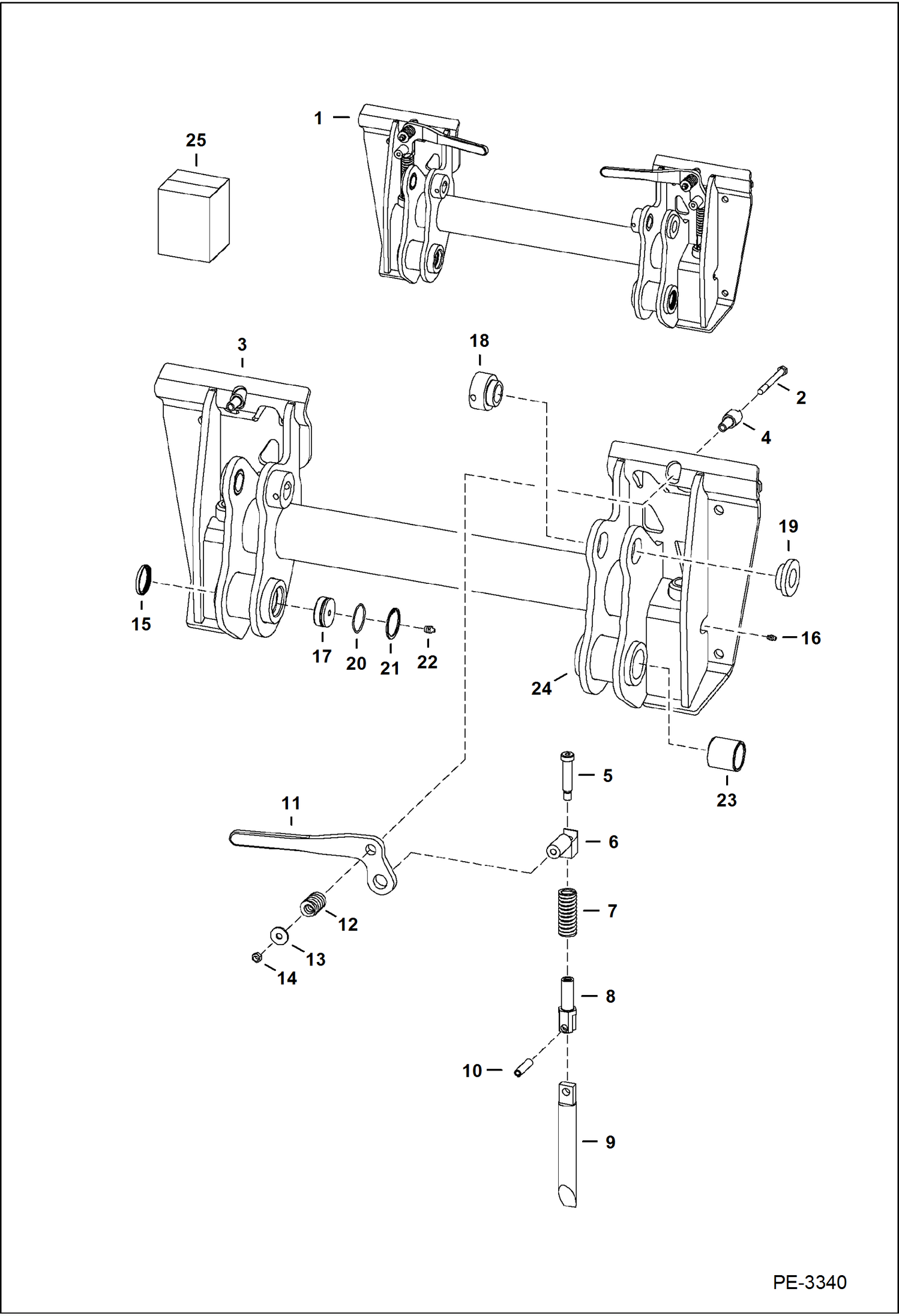 1
25
3
18
2
4
19
15
17
20
21
22
16
24
23
5
11
6
7
12
13
14
8
10
9
PE-3340