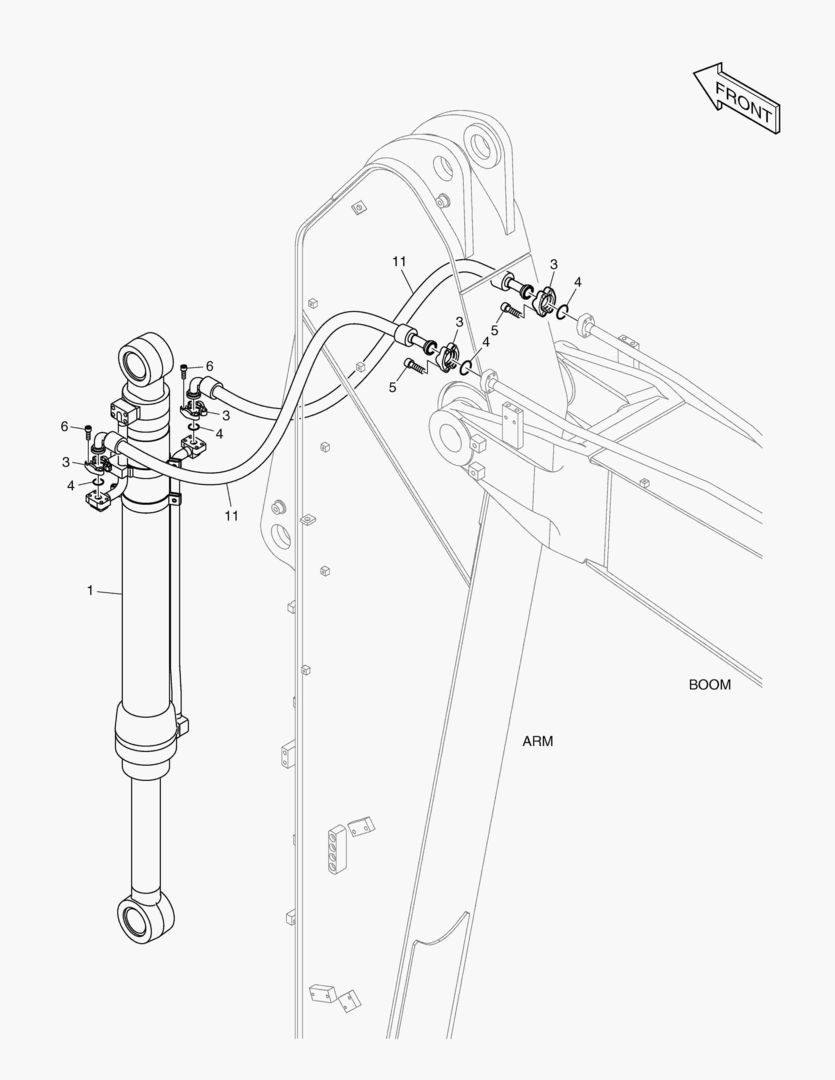 FRONT

11
3
4
5
3
4
5
6
3
4
6
3
4
11
1
BOOM
ARM