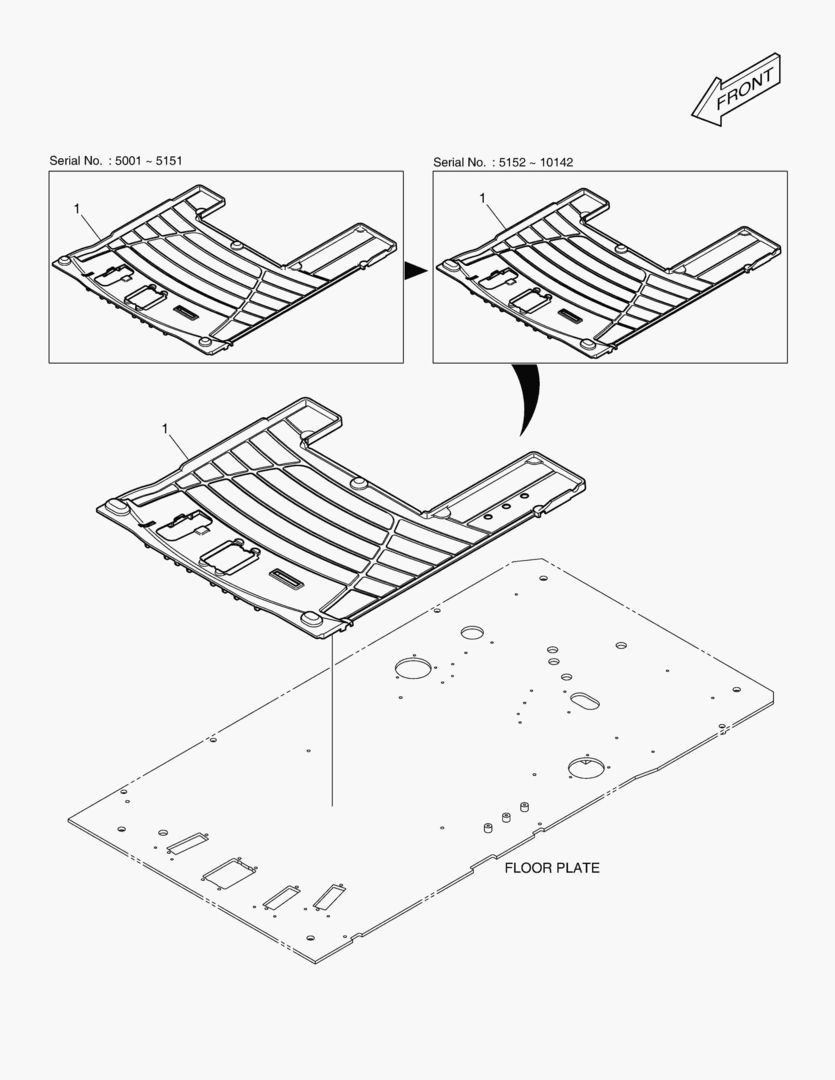 FRONT

Serial No. : 5001 ~ 5151

1

Serial No. : 5152 ~ 10142

1

1

FLOOR PLATE