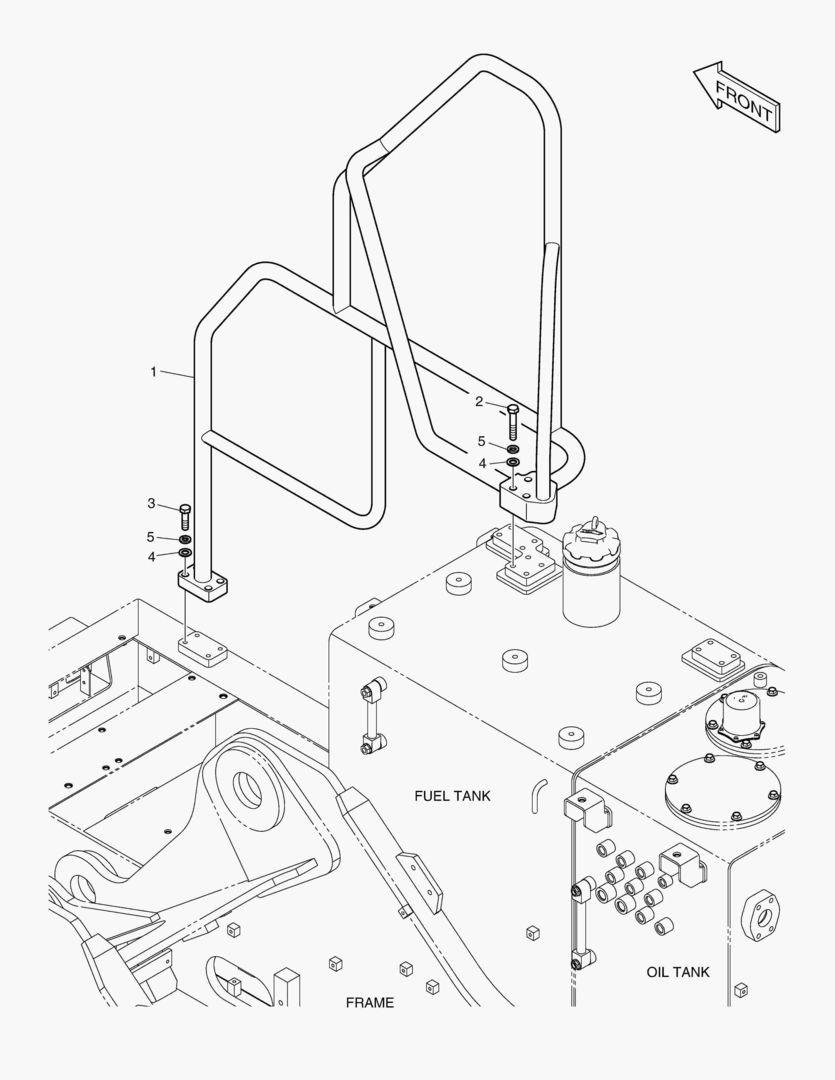 FRONT

1

2

5

4

3

5

4

FUEL TANK

OIL TANK

FRAME