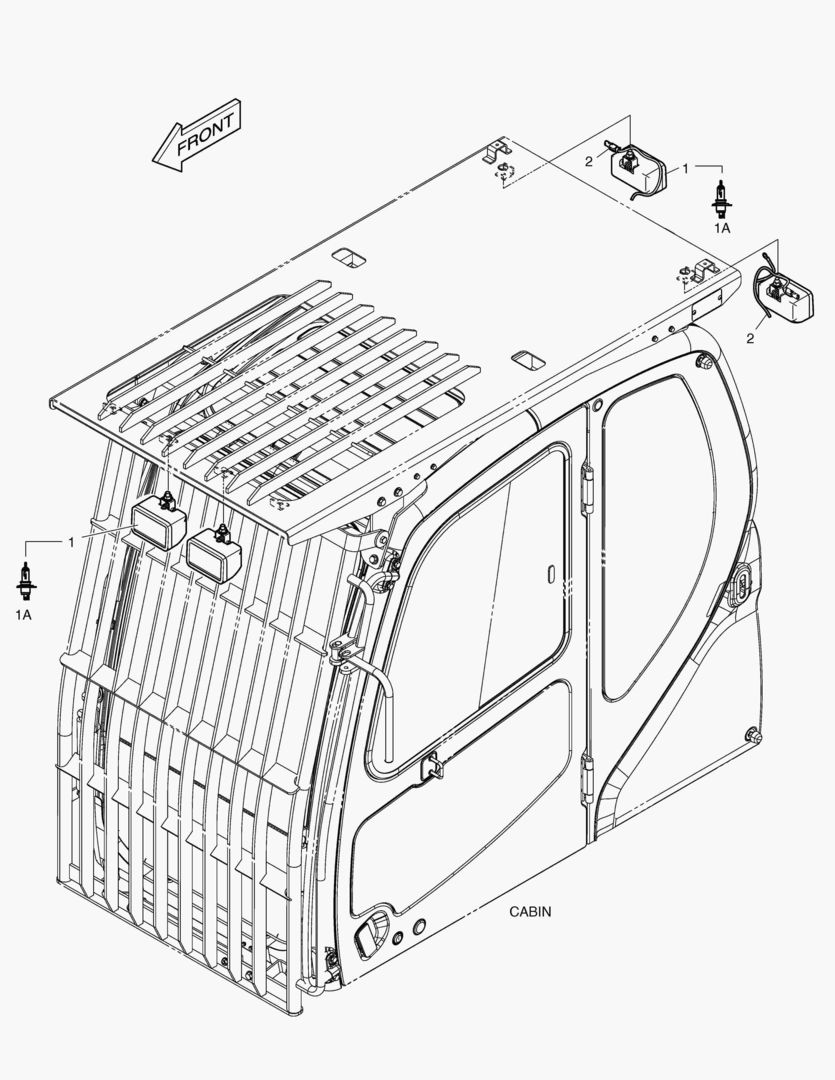 FRONT
2
1
1A
2
1
1A
CABIN