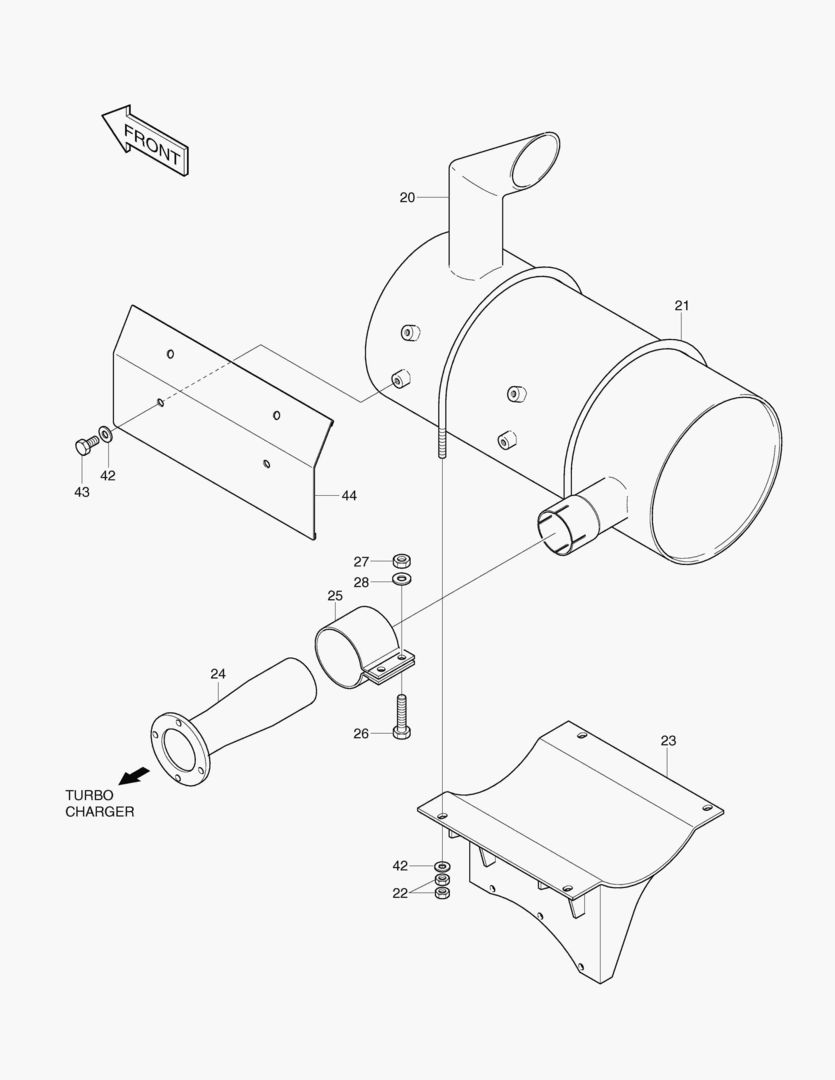 FRONT

20

21

43

42

44

27

28

25

24

26

23

TURBO CHARGER

42

22