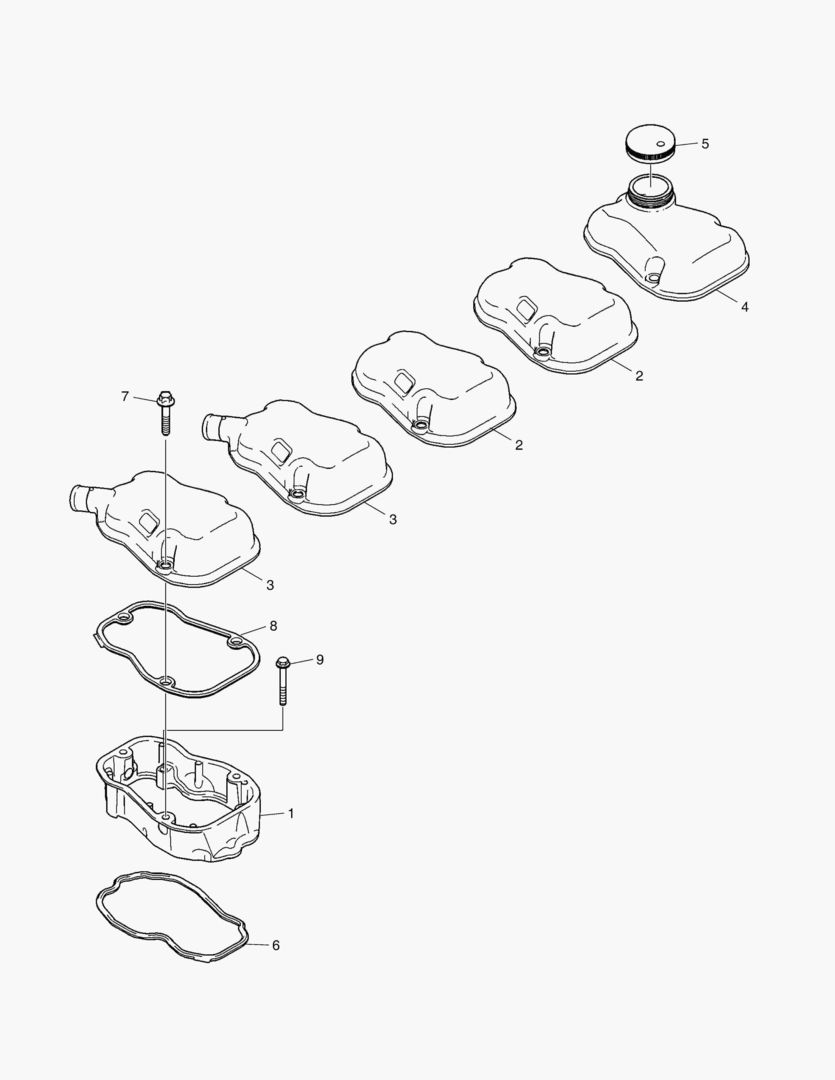 5
4
2
2
7
3
3
8
9
1
6