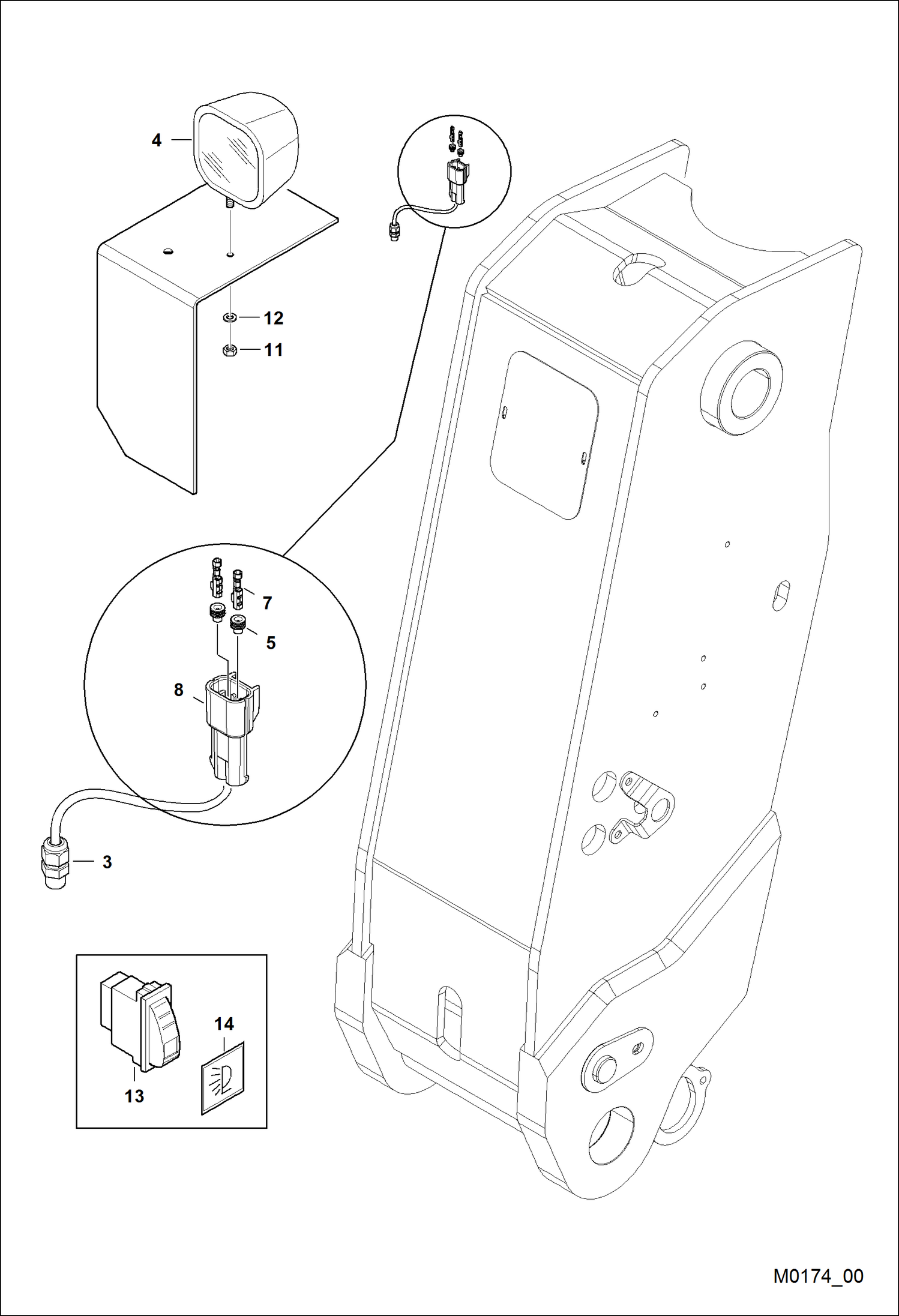 4
12
11
7
5
8
3
14
13
M0174_00