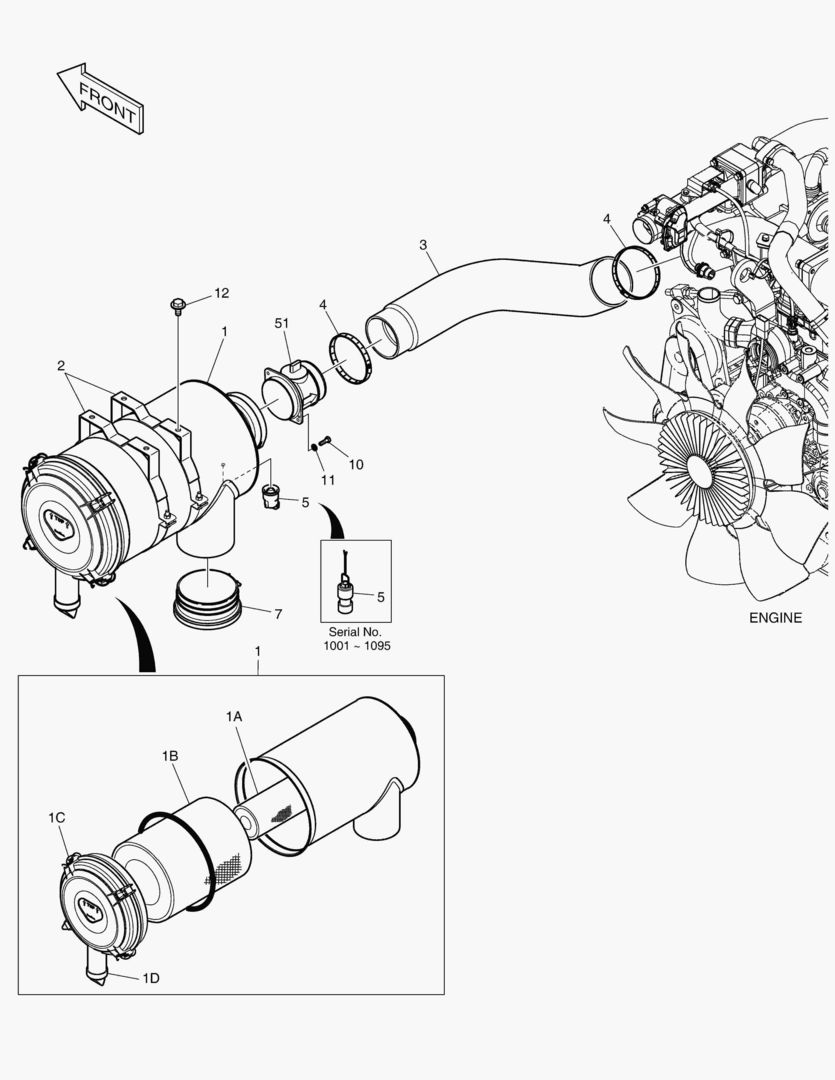 FRONT

3

4

12

1

51

4

2

10

11

5

7

5

Serial No.
1001 ~ 1095

ENGINE

1

1A

1B

1C

1D