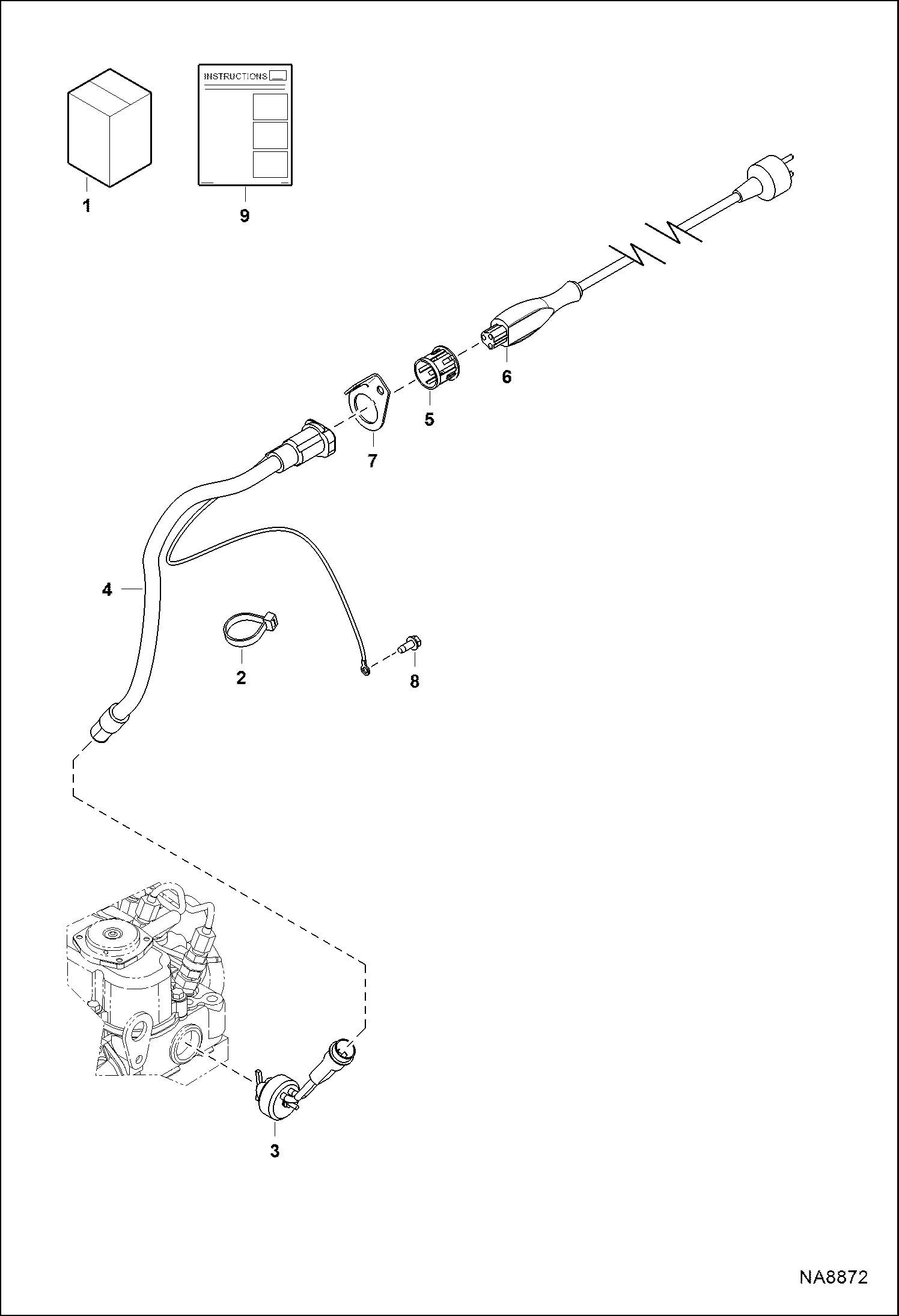 INSTRUCTIONS

1

9

6

5

7

4

2

8

3

NA8872