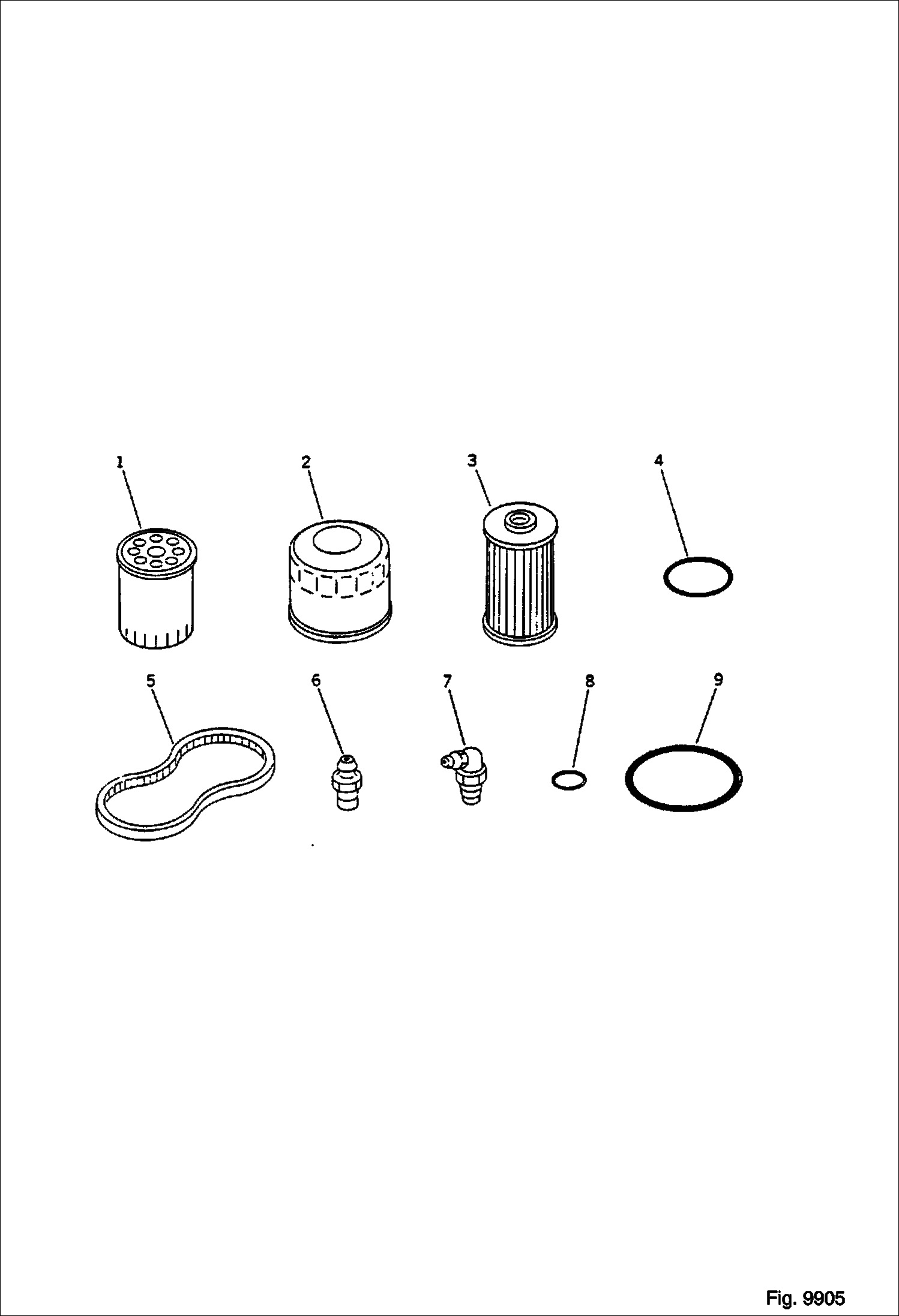 1
2
3
4
5
6
7
8
9

Fig. 9905