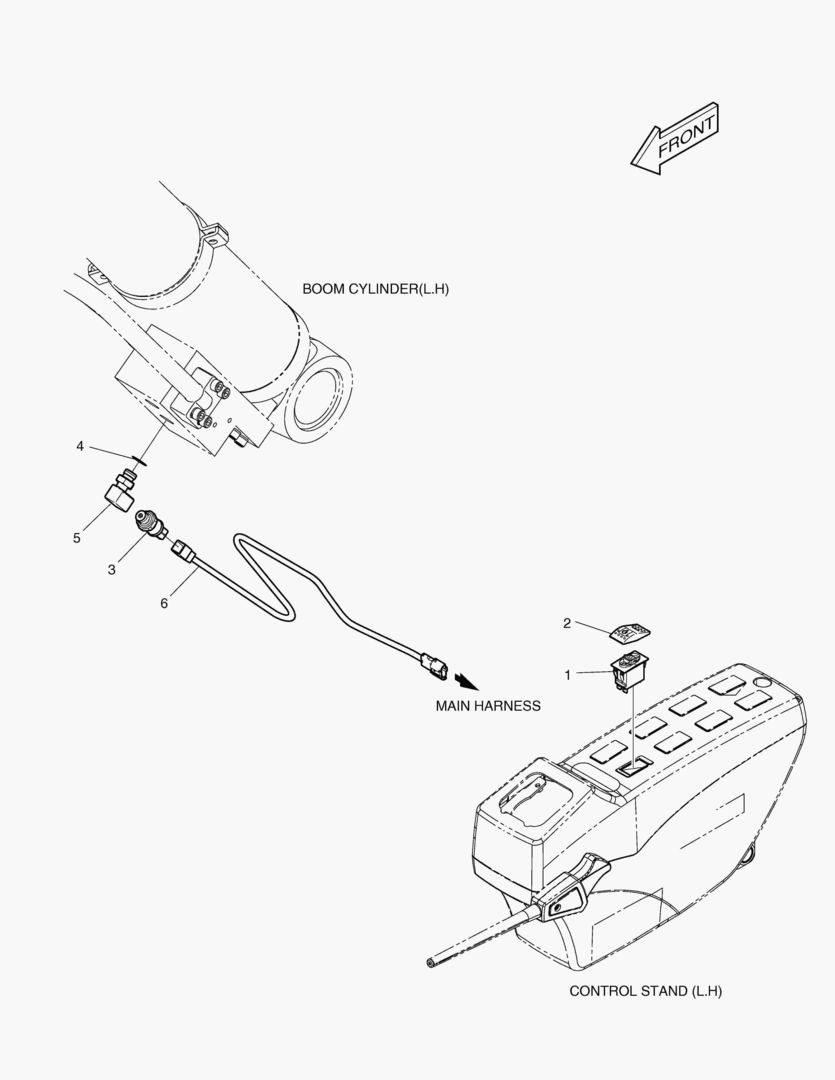 FRONT

BOOM CYLINDER(L.H)

4

5

3

6

2

1

MAIN HARNESS

CONTROL STAND (L.H)