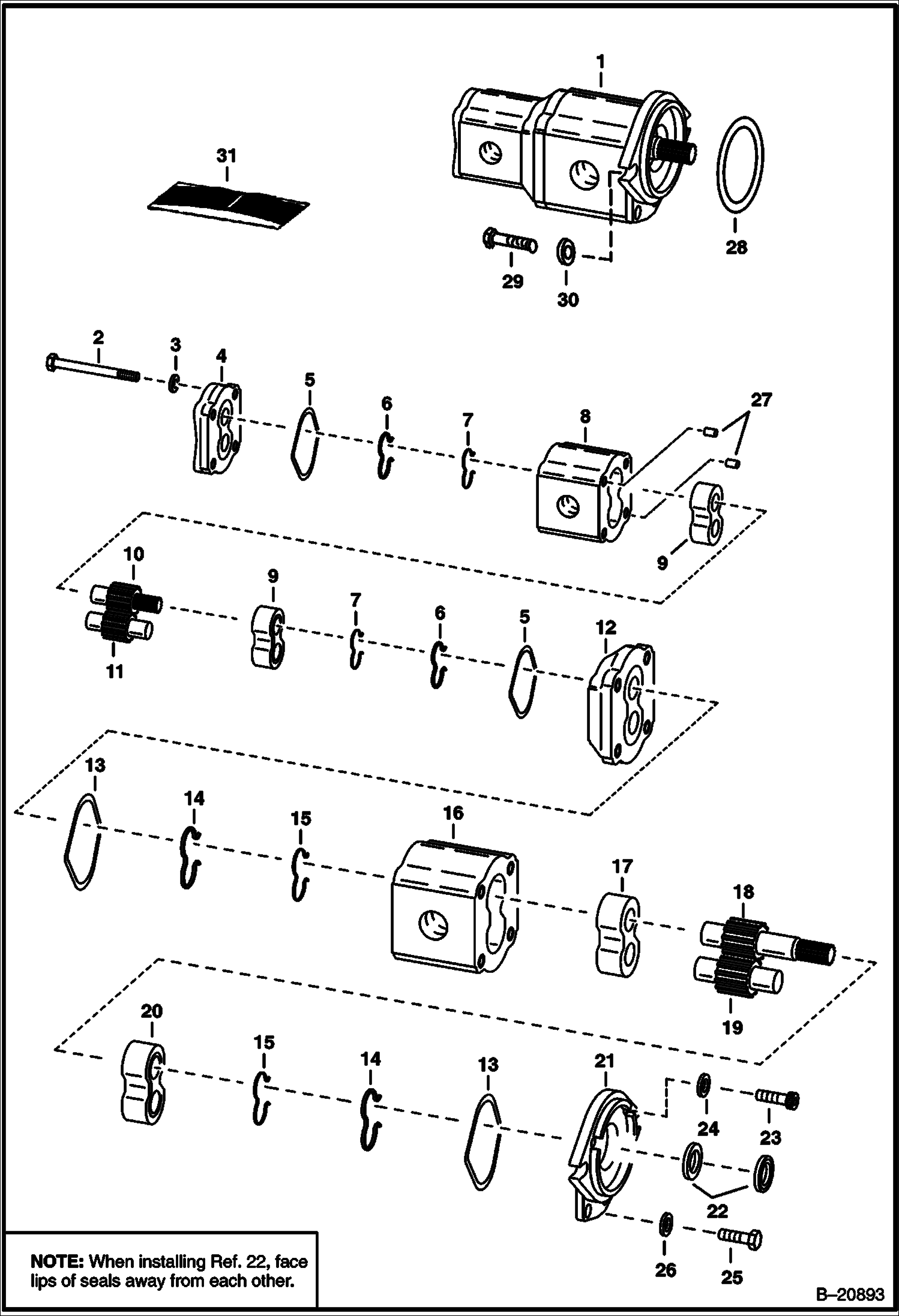 1

31

28

29

30

2

3

4

5

6

7

8

27

9

10

9

7

6

5

12

11

13

14

15

16

17

18

19

20

15

14

13

21

24

23

22

26

25

NOTE: When installing Ref. 22, face lips of seals away from each other.

B–20893