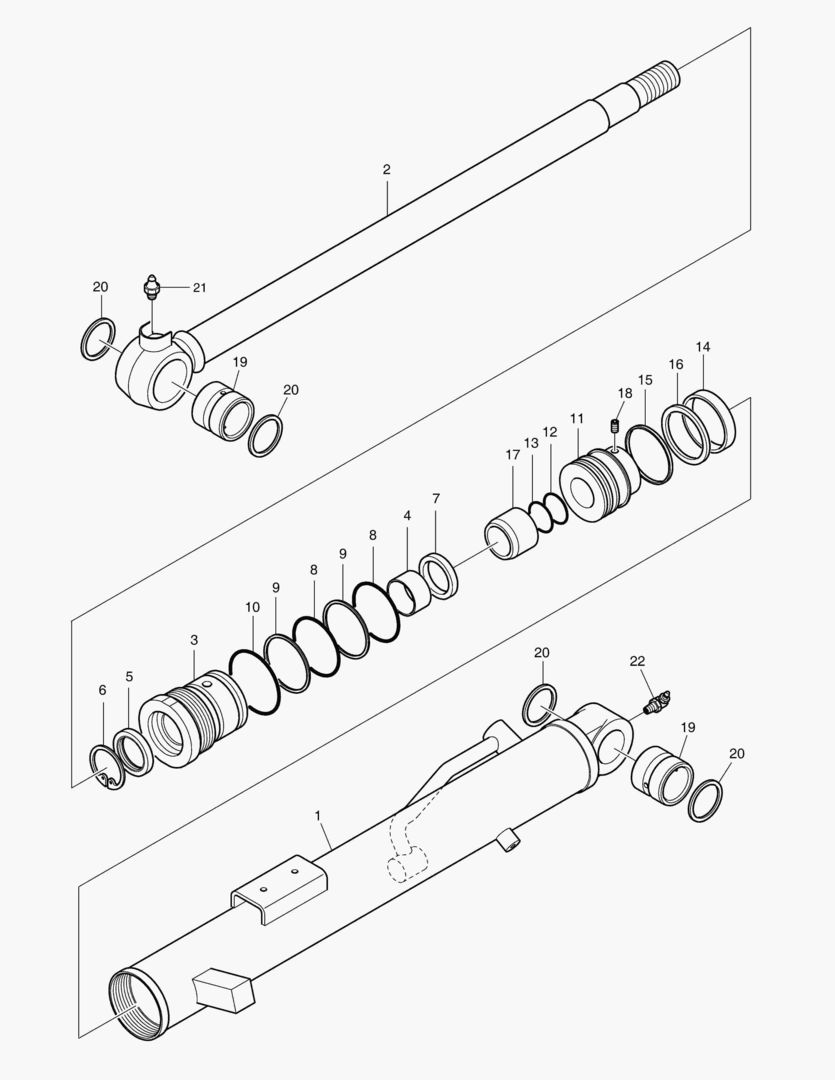 2

20

21

19

20

14

16

15

18

11

12

13

17

7

4

8

9

8

9

10

3

5

6

20

22

19

20

1