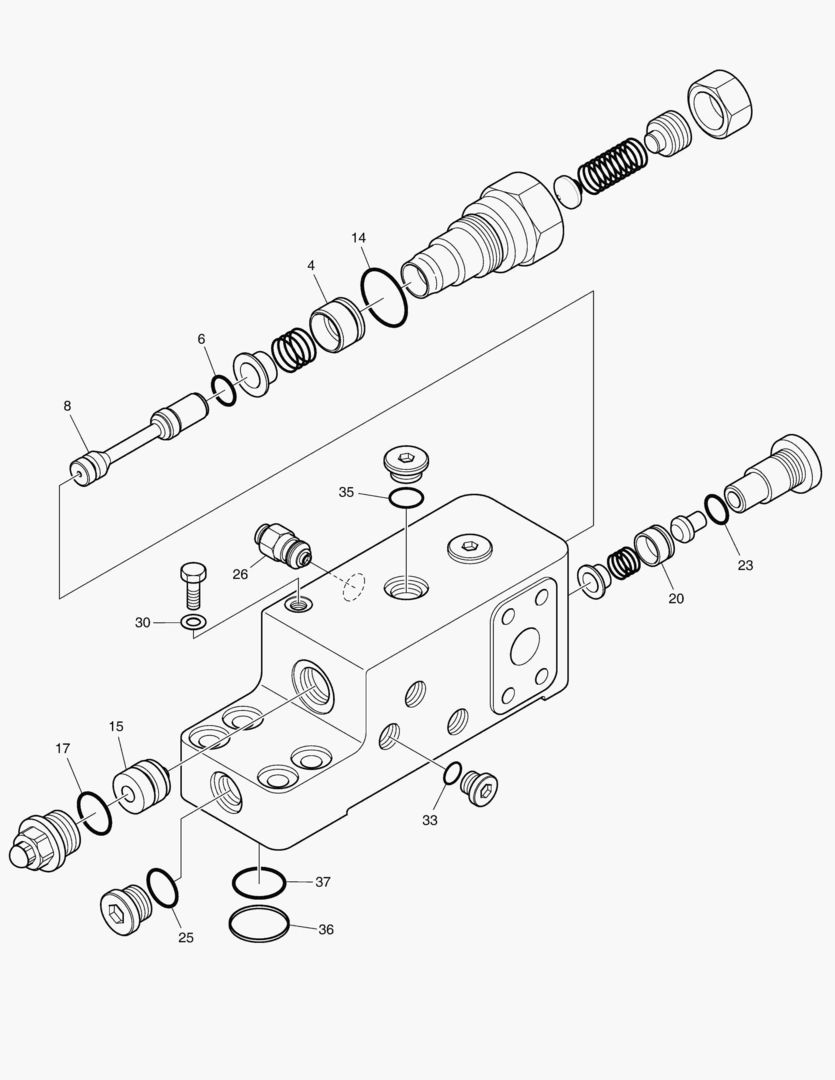 14
4
6
8
35
26
23
20
30
15
17
33
37
25
36