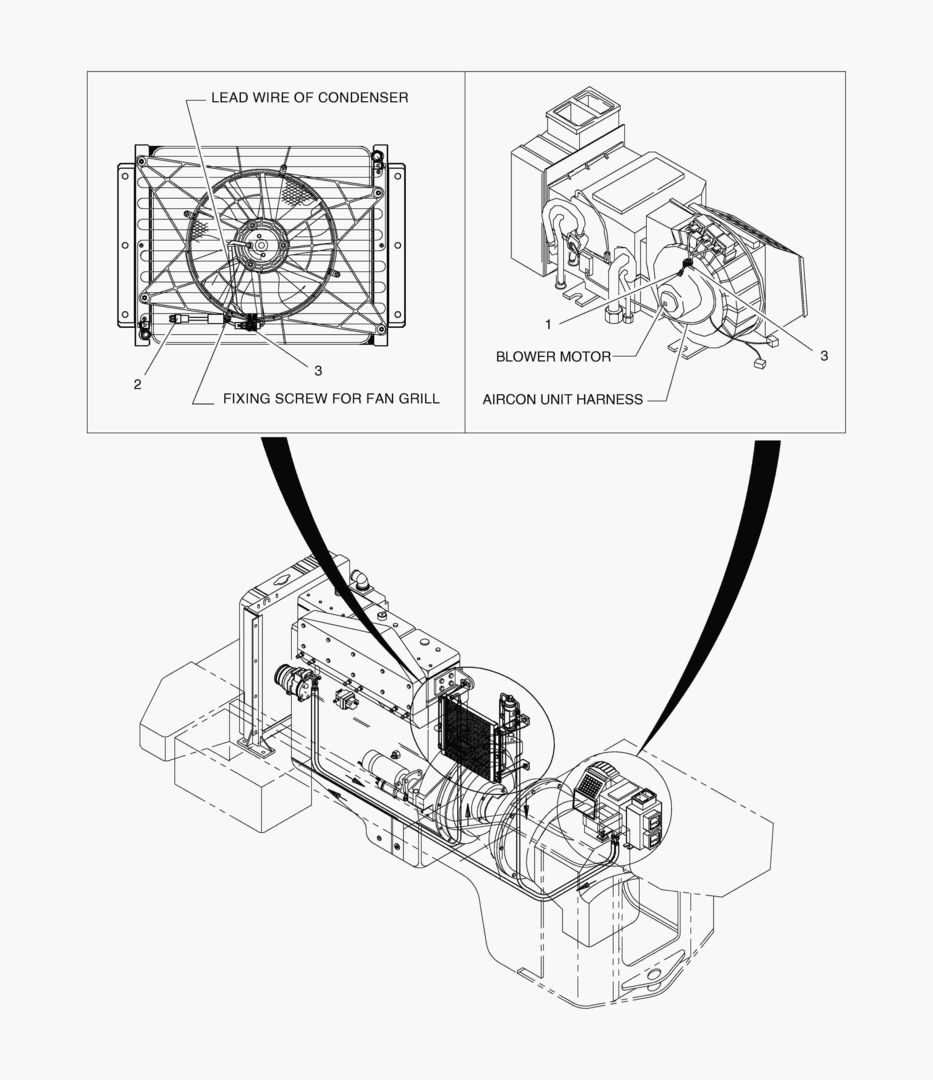 LEAD WIRE OF CONDENSER

2

3

FIXING SCREW FOR FAN GRILL

1

3

BLOWER MOTOR

AIRCON UNIT HARNESS