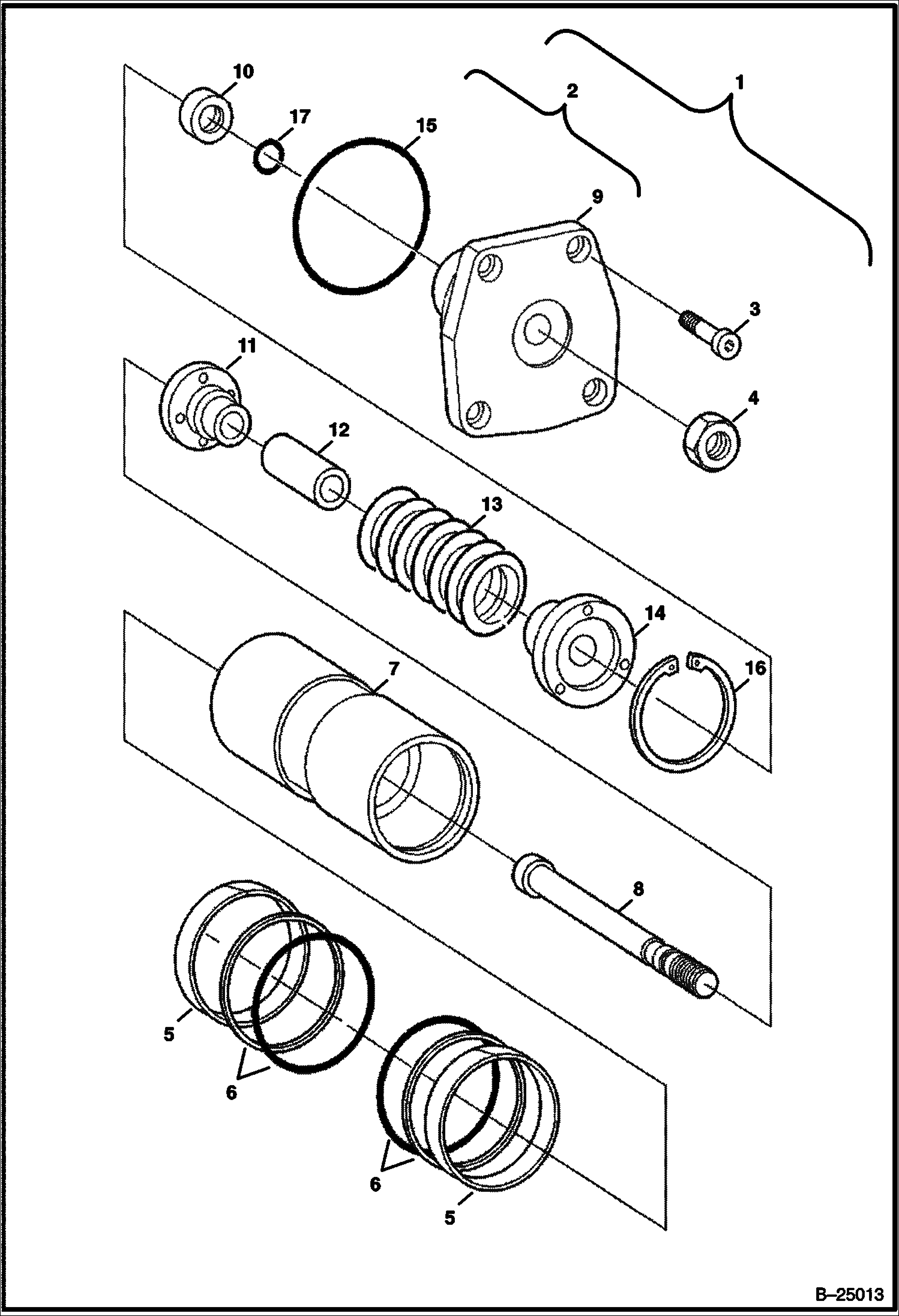 10
17
15
2
1
9
3
4
11
12
13
14
16
7
8
5
6
6
5
B–25013