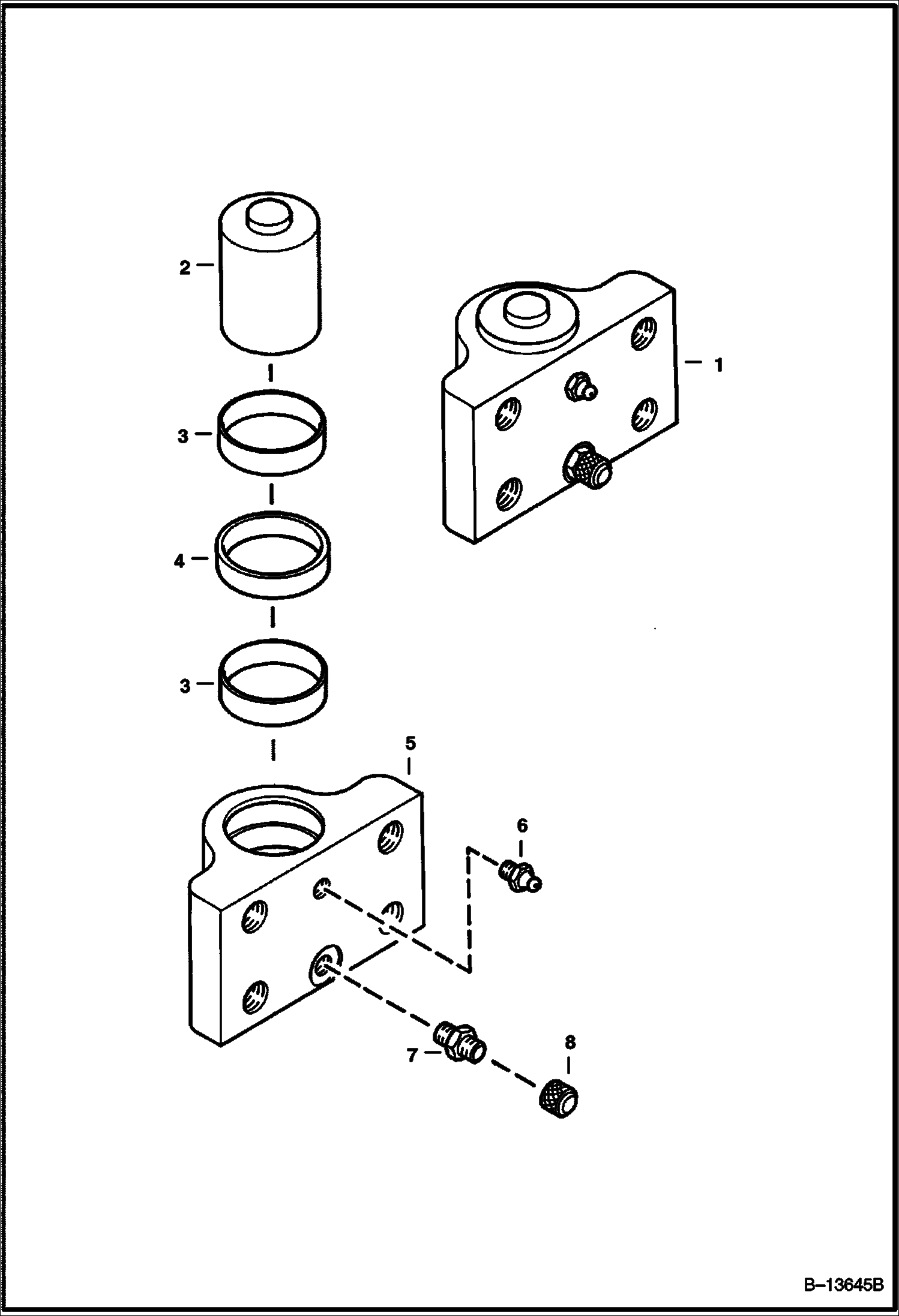 2
1
3
4
3
5
6
7
8
B–13645B