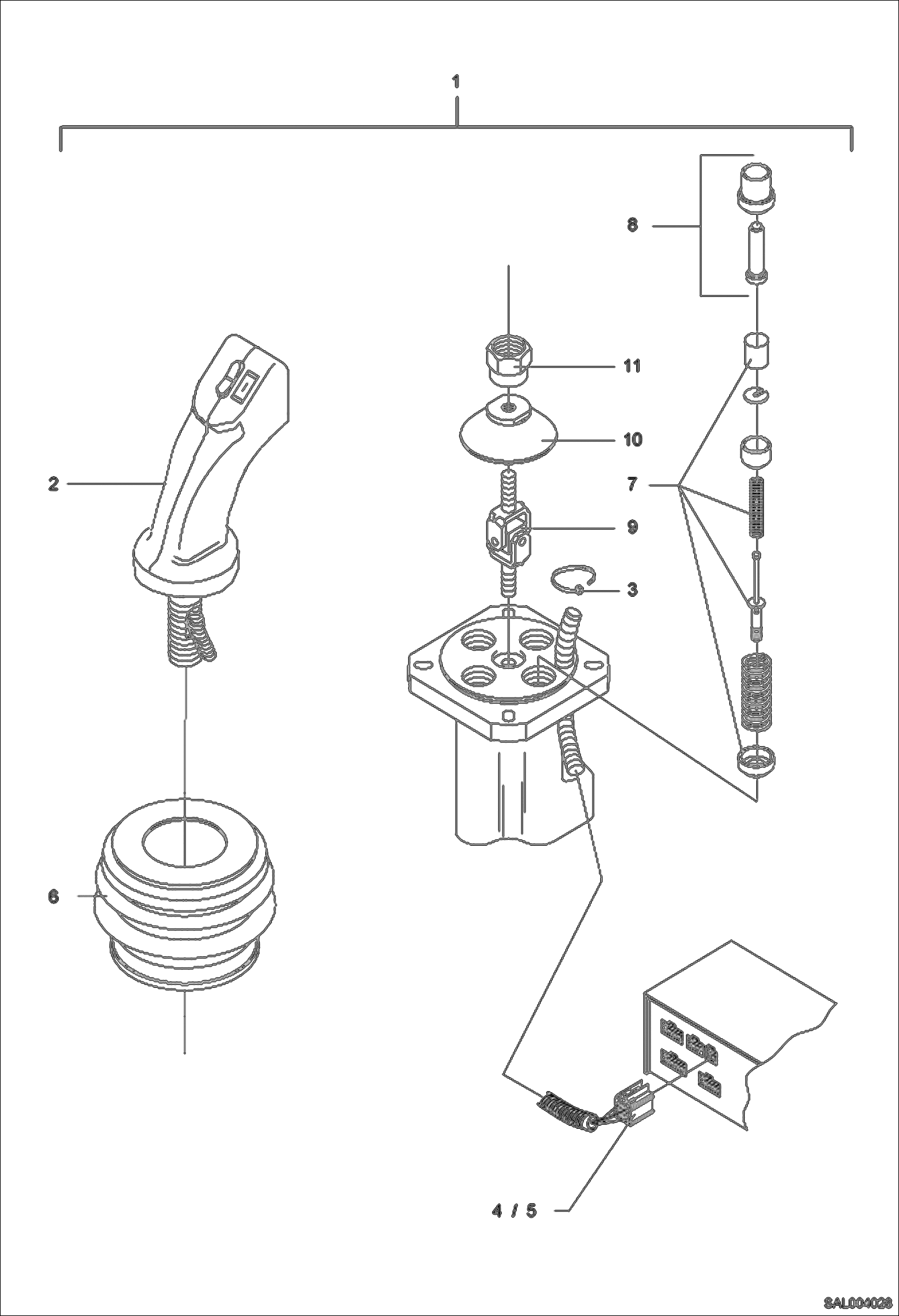 1

8

11

10

2

7

9

3

6

4 / 5

SAL004028