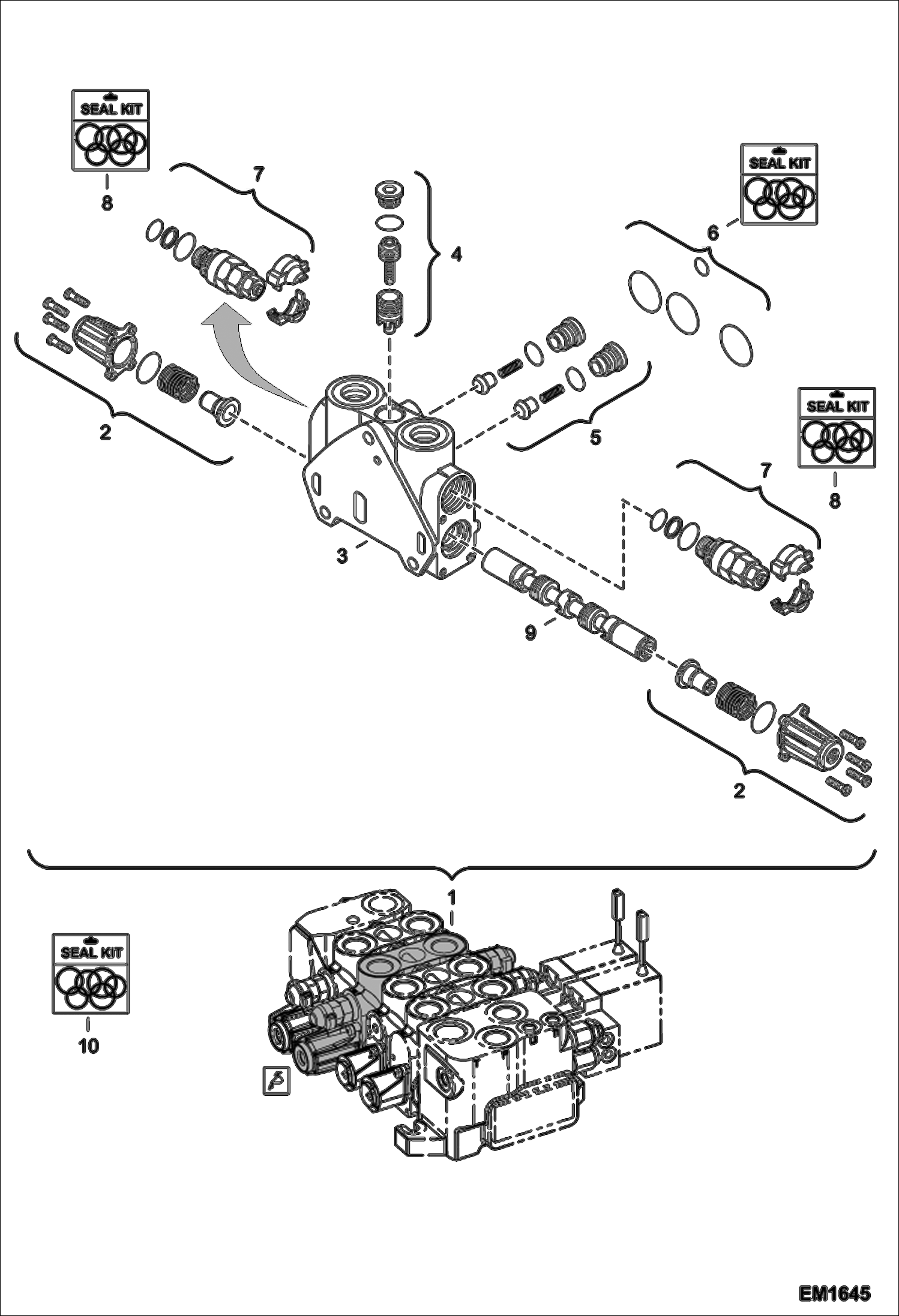 SEAL KIT

8

7

4

SEAL KIT

6

2

5

SEAL KIT

8

7

3

9

2

1

SEAL KIT

10

EM1645