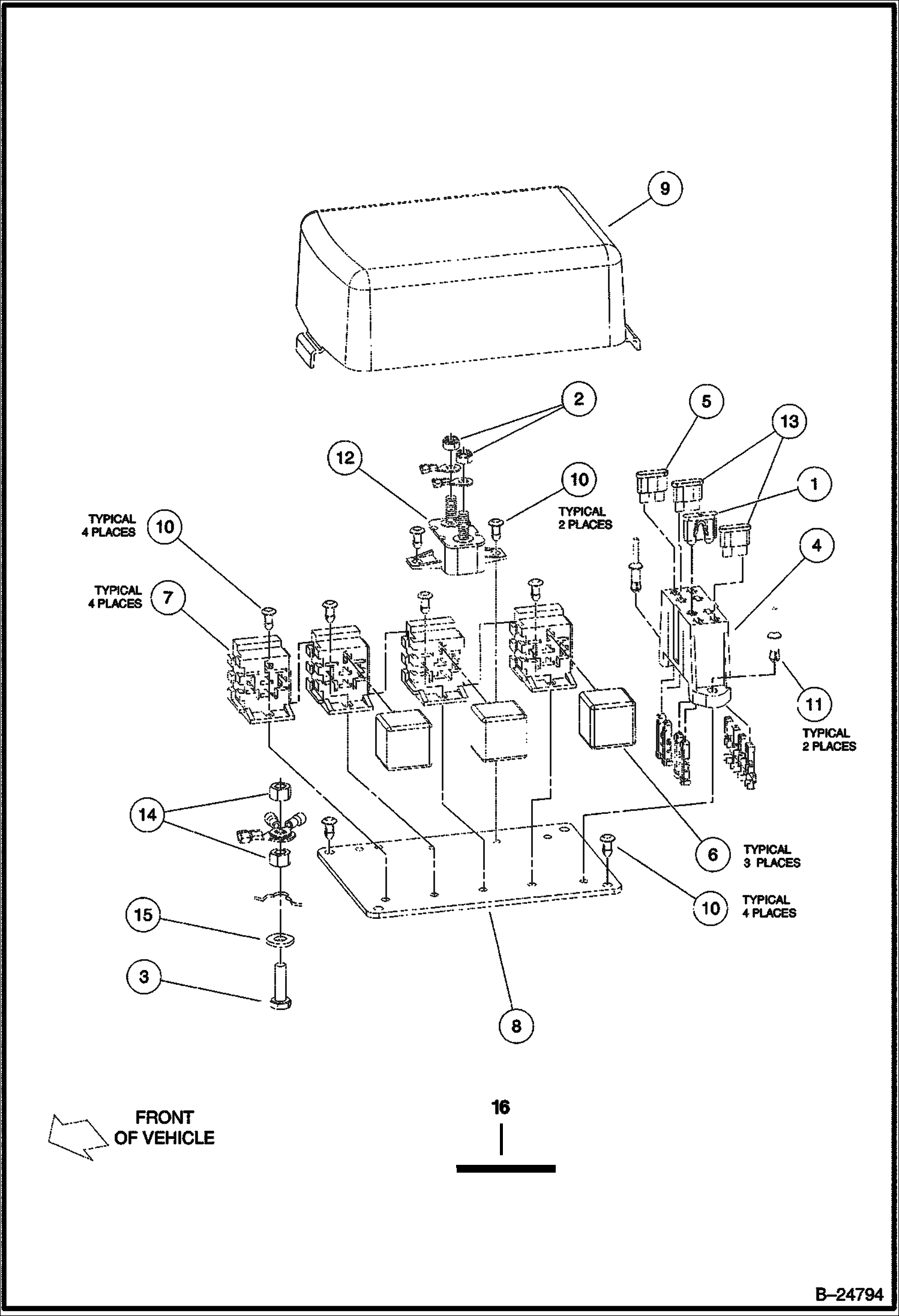 9

2

5

13

12

10

TYPICAL 2 PLACES

1

TYPICAL 4 PLACES

10

4

TYPICAL 4 PLACES

7

11

TYPICAL 2 PLACES

14

6

TYPICAL 3 PLACES

10

TYPICAL 4 PLACES

15

3

8

FRONT OF VEHICLE

16

B–24794