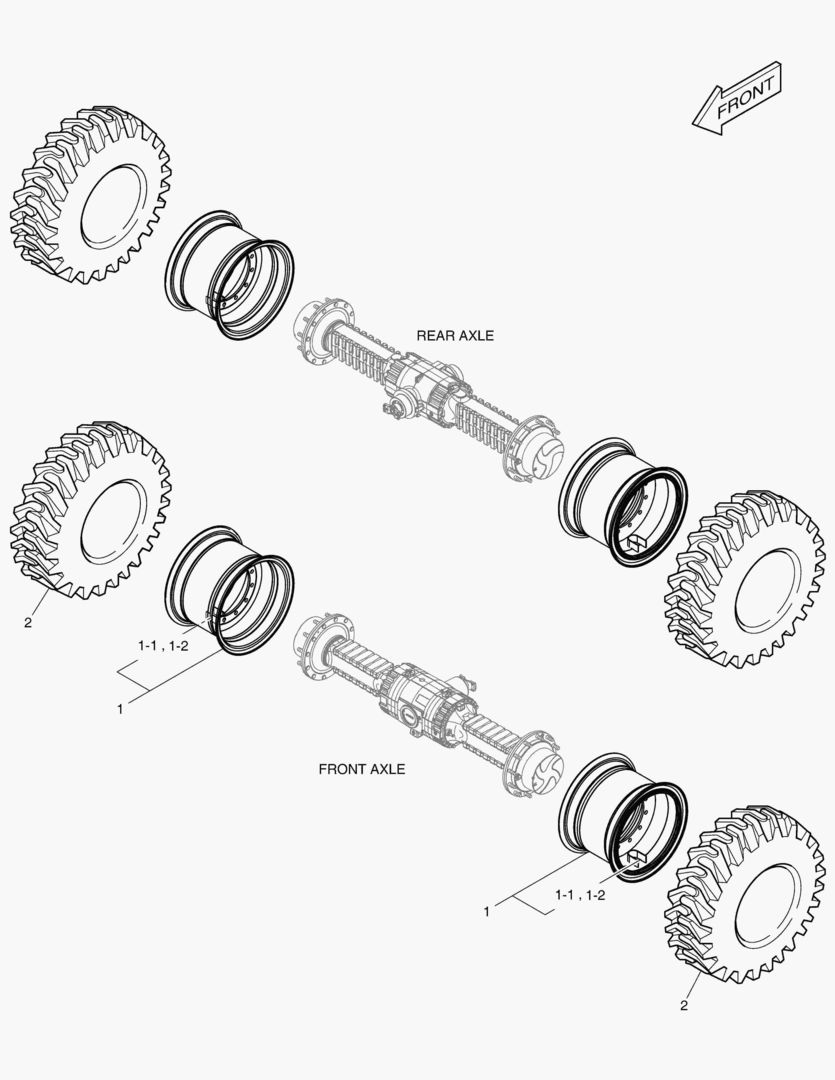 FRONT

REAR AXLE

2

1-1 , 1-2

1

FRONT AXLE

1

1-1 , 1-2

2