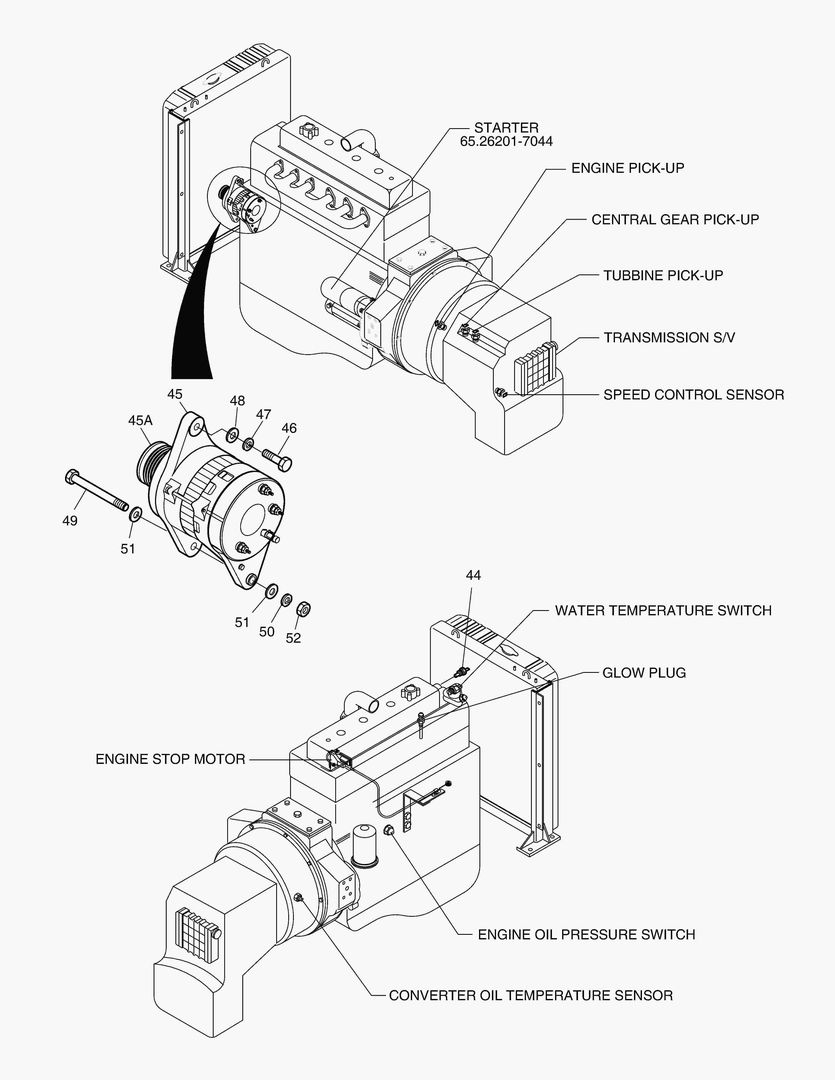 STARTER
65.26201-7044

ENGINE PICK-UP

CENTRAL GEAR PICK-UP

TUBBINE PICK-UP

TRANSMISSION S/V

SPEED CONTROL SENSOR

45
45A
48
47
46
49
51
51
50
52

44

WATER TEMPERATURE SWITCH

GLOW PLUG

ENGINE STOP MOTOR

ENGINE OIL PRESSURE SWITCH

CONVERTER OIL TEMPERATURE SENSOR