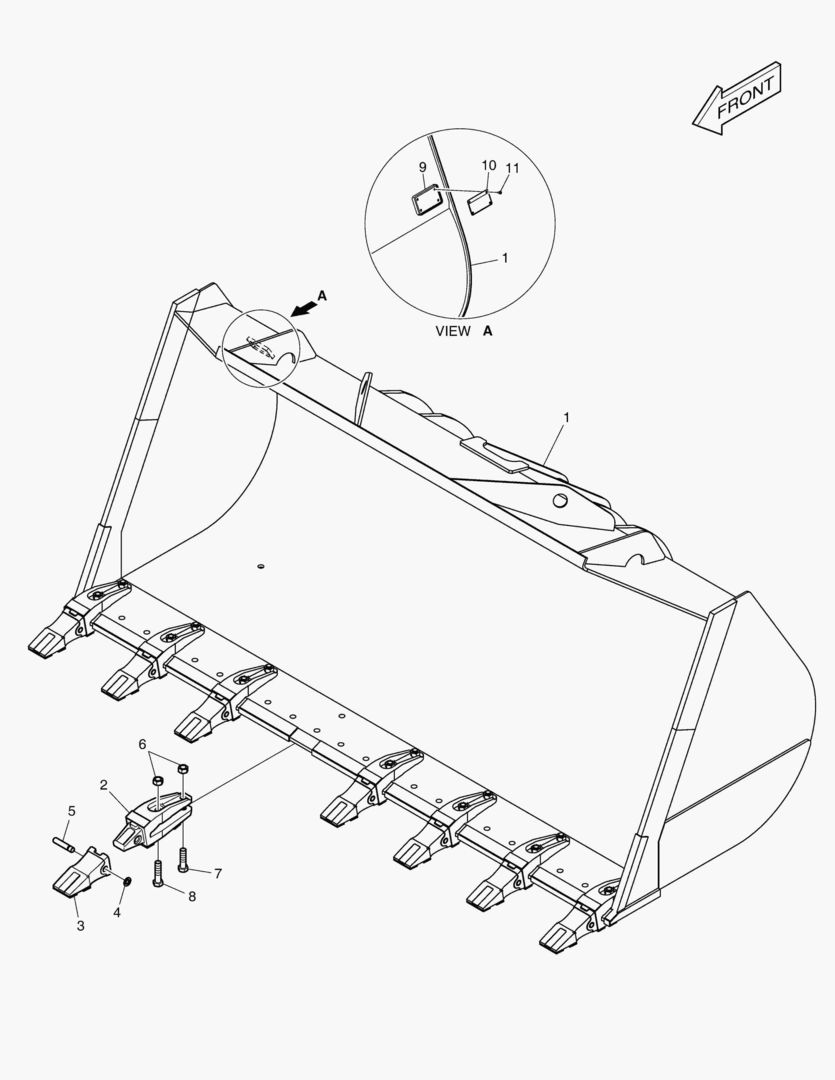 FRONT

9
10
11
1
VIEW A

A

1

6
2
5
7
8
4
3