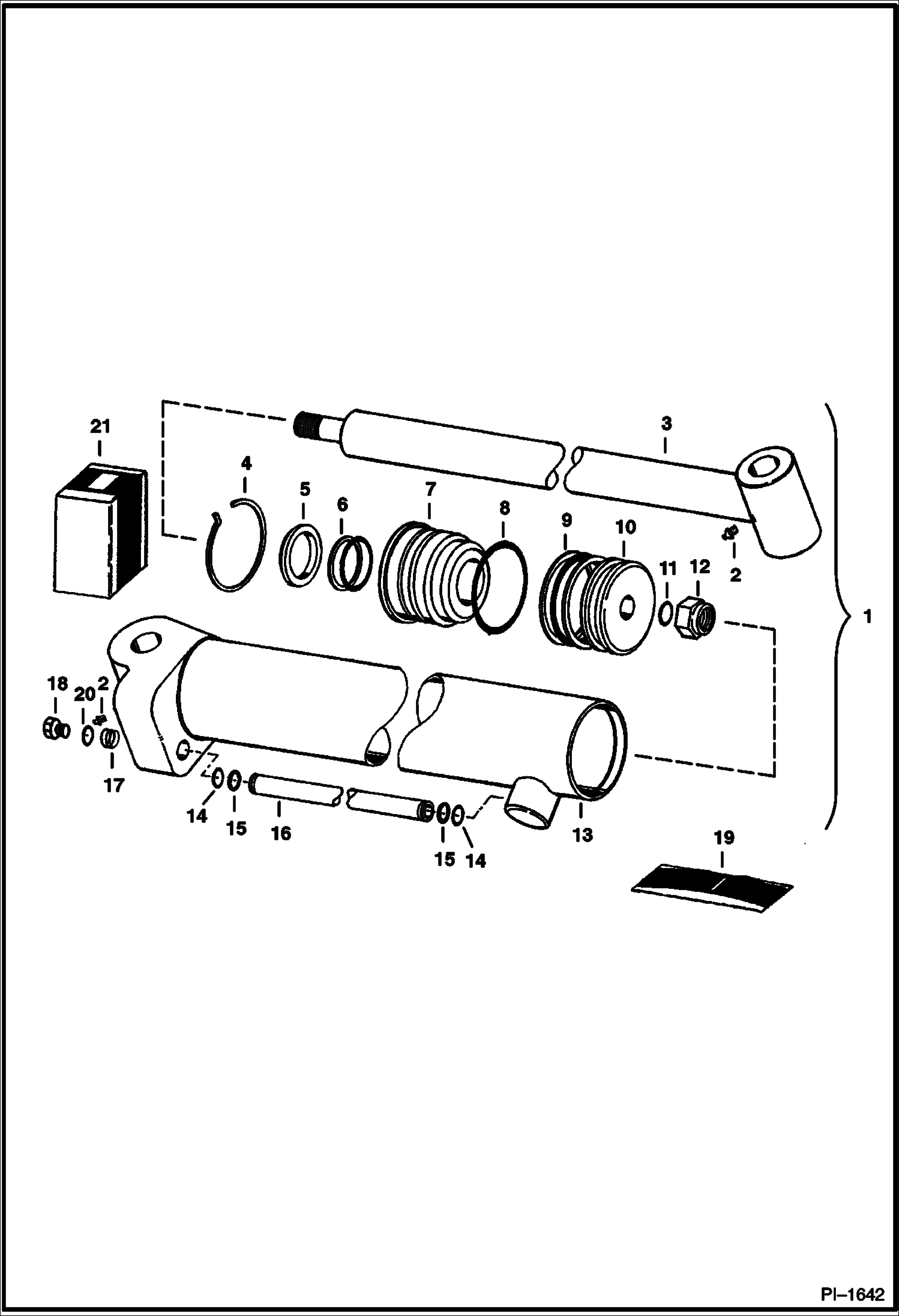 21
3
4
5
6
7
8
9
10
11
12
2
1
18
20
2
17
14
15
16
15
14
13
19
PI–1642