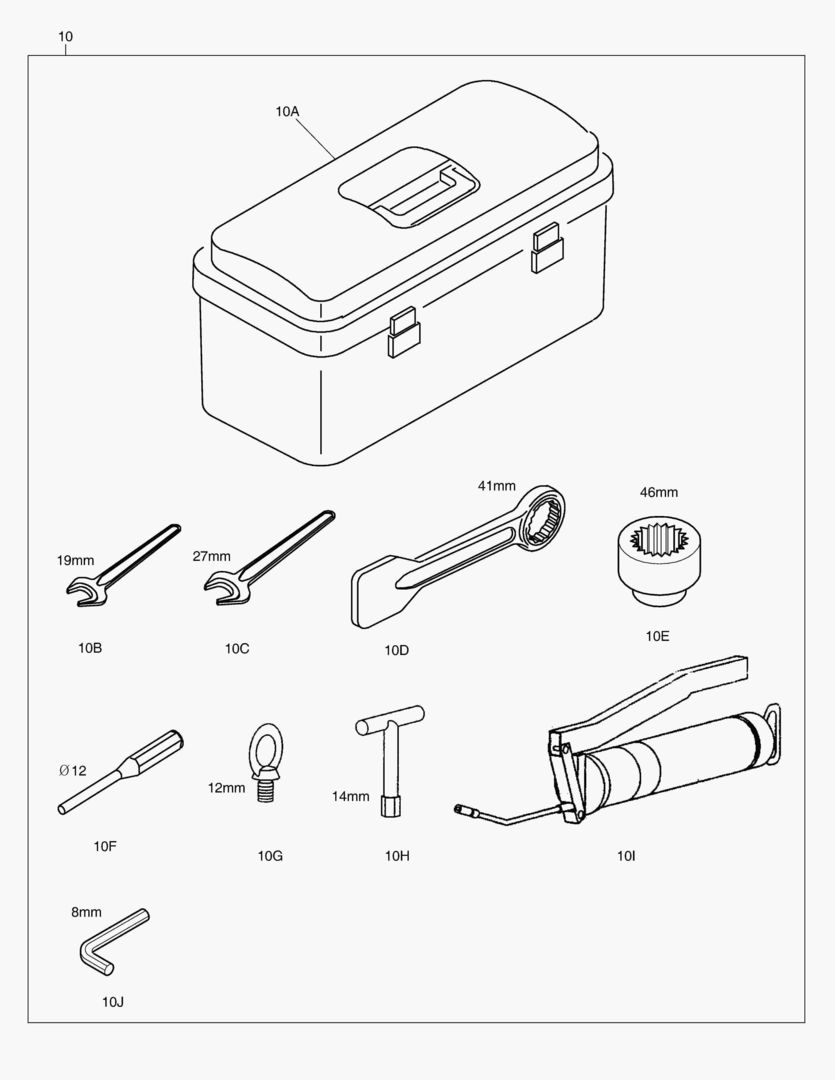 10

10A

19mm

27mm

41mm

46mm

10B

10C

10D

10E

Ø12

12mm

14mm

10F

10G

10H

10I

8mm

10J