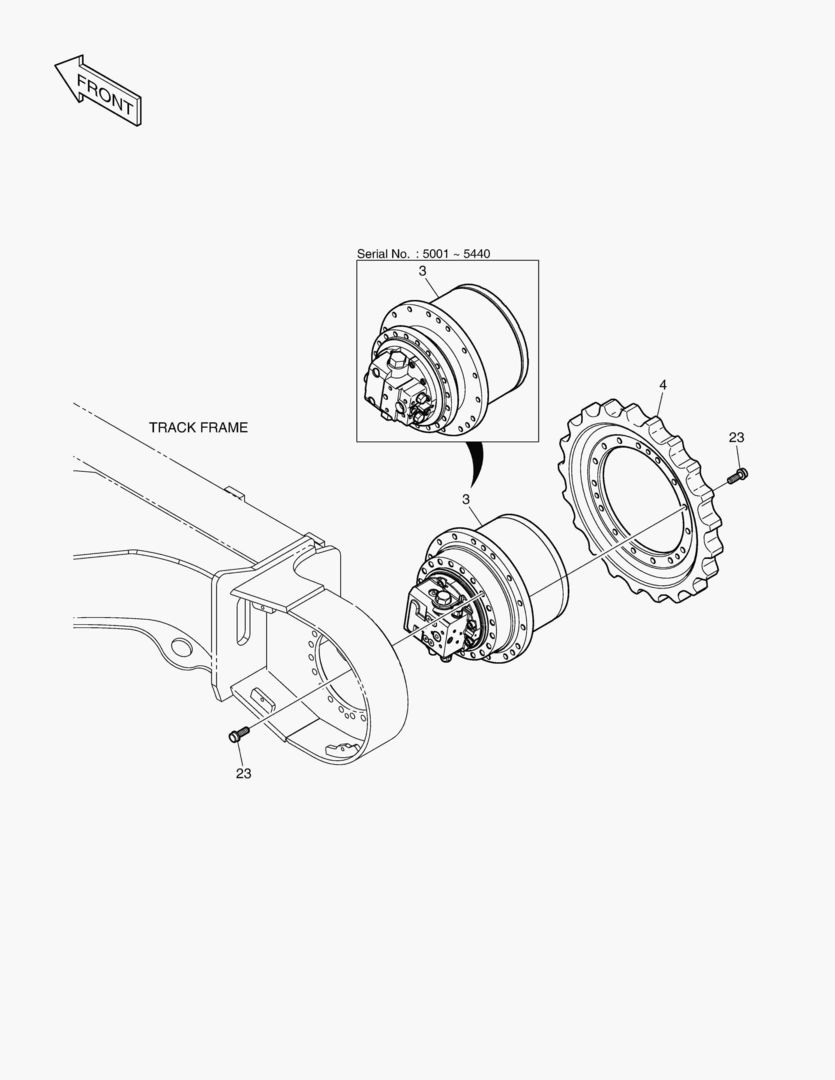 FRONT

Serial No. : 5001 ~ 5440

3

TRACK FRAME

4

23

3

23