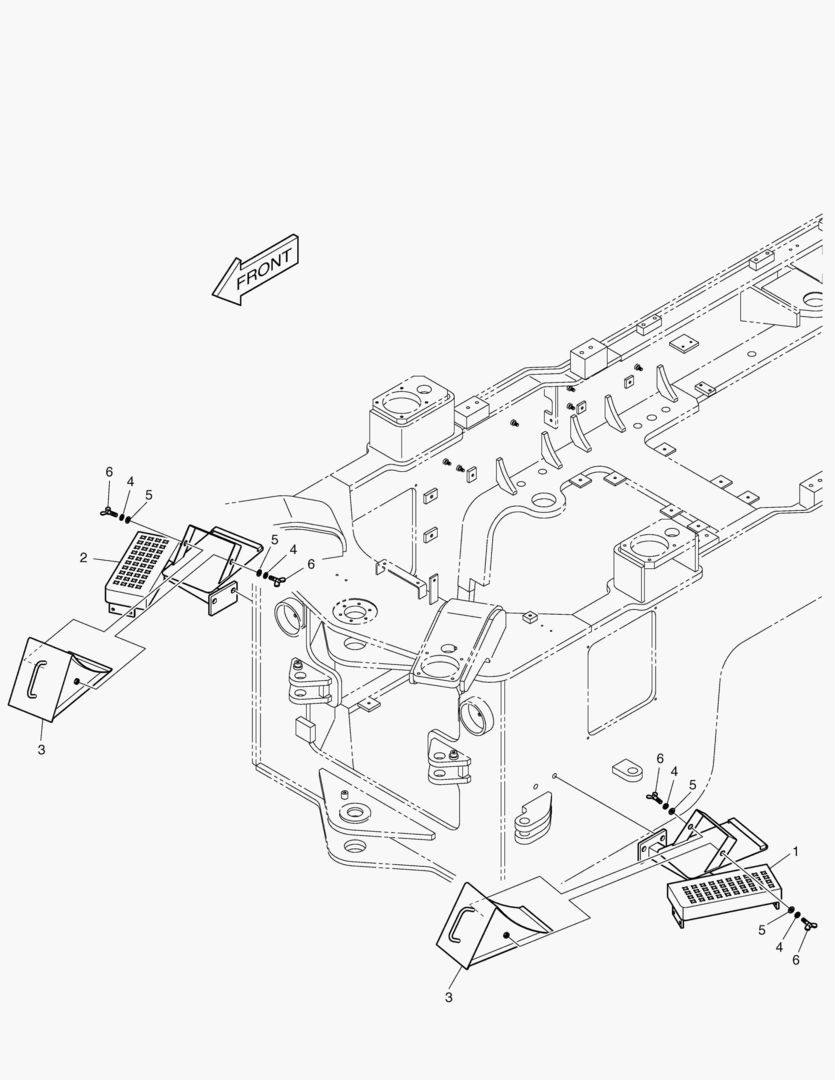 FRONT

6
4
5
2
5
4
6
3

6
4
5
1
5
4
6
3